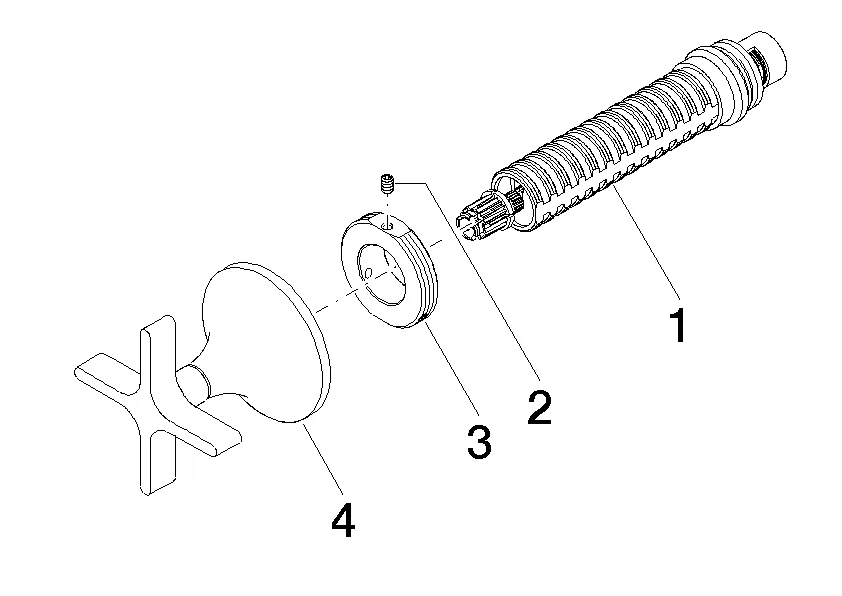 1
2
3
4