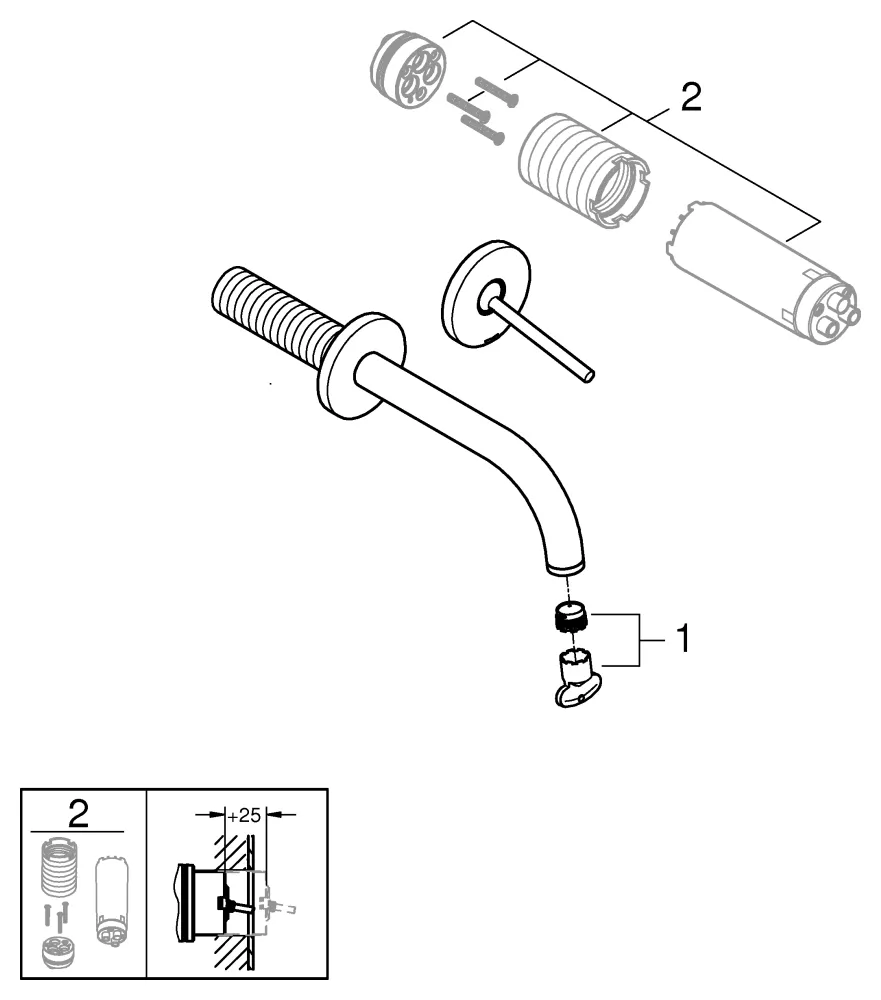 2

1

2

+25