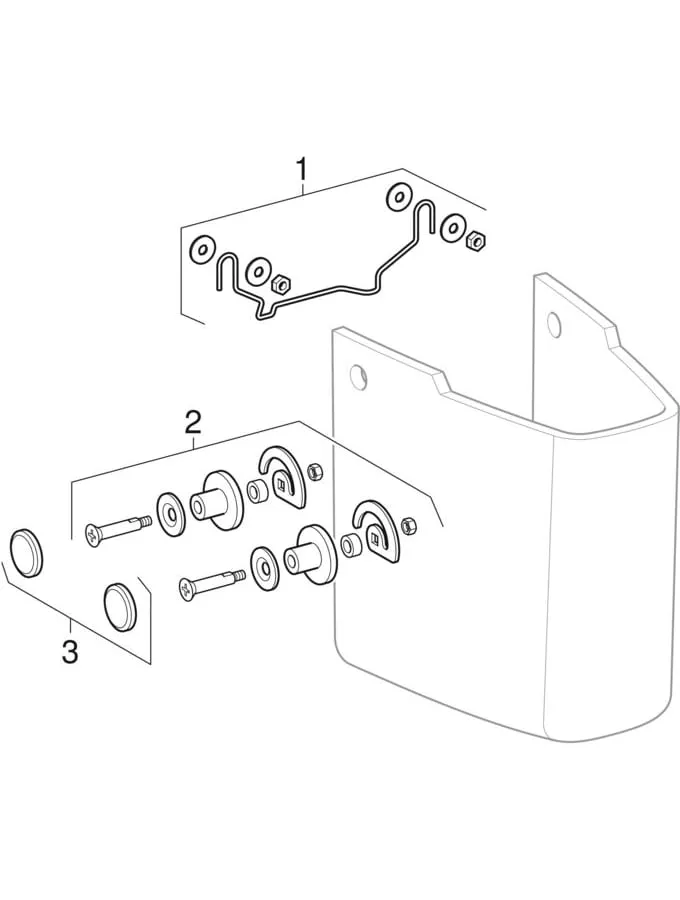 1

2

3