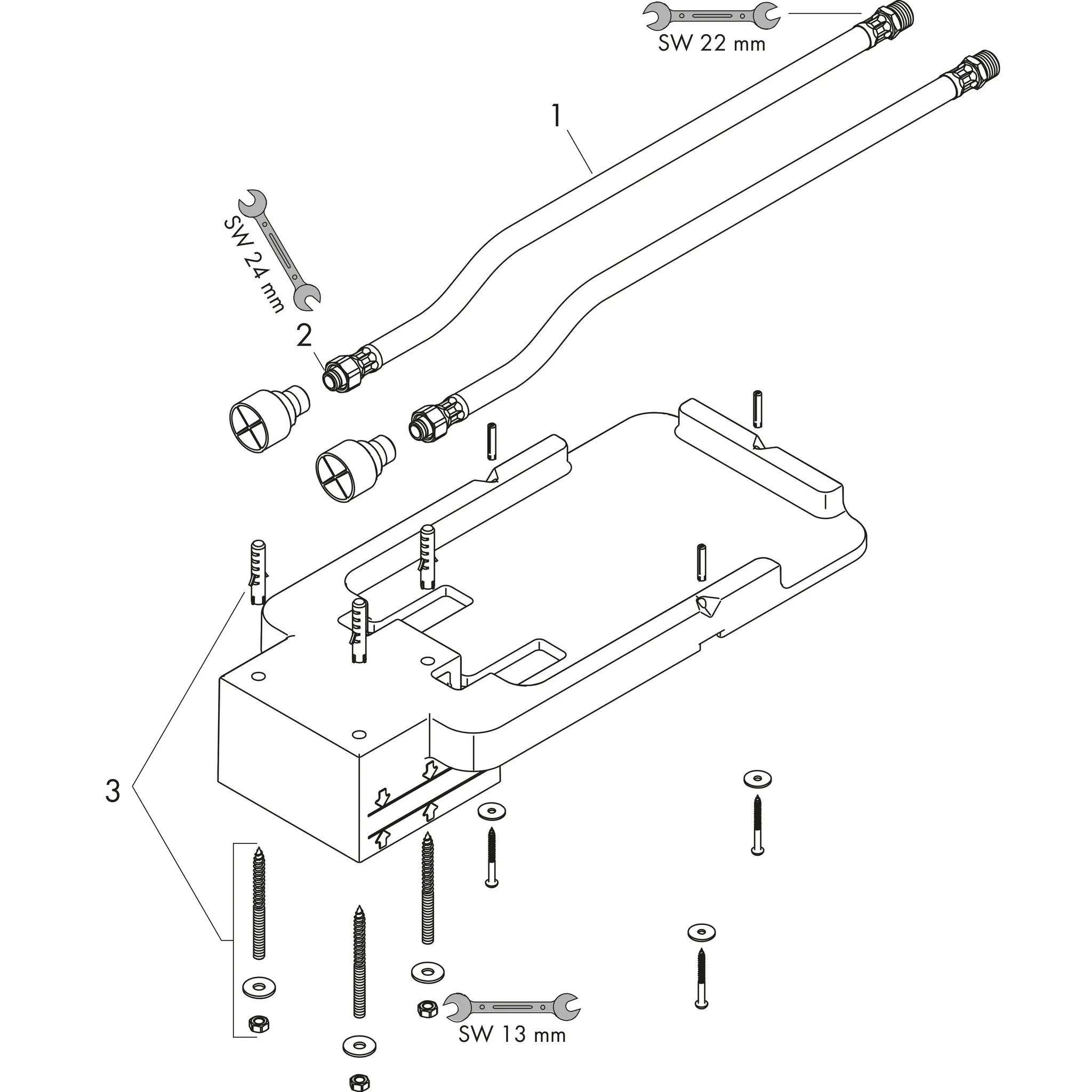 SW 22 mm

1

SW 24 mm

2

3

SW 13 mm