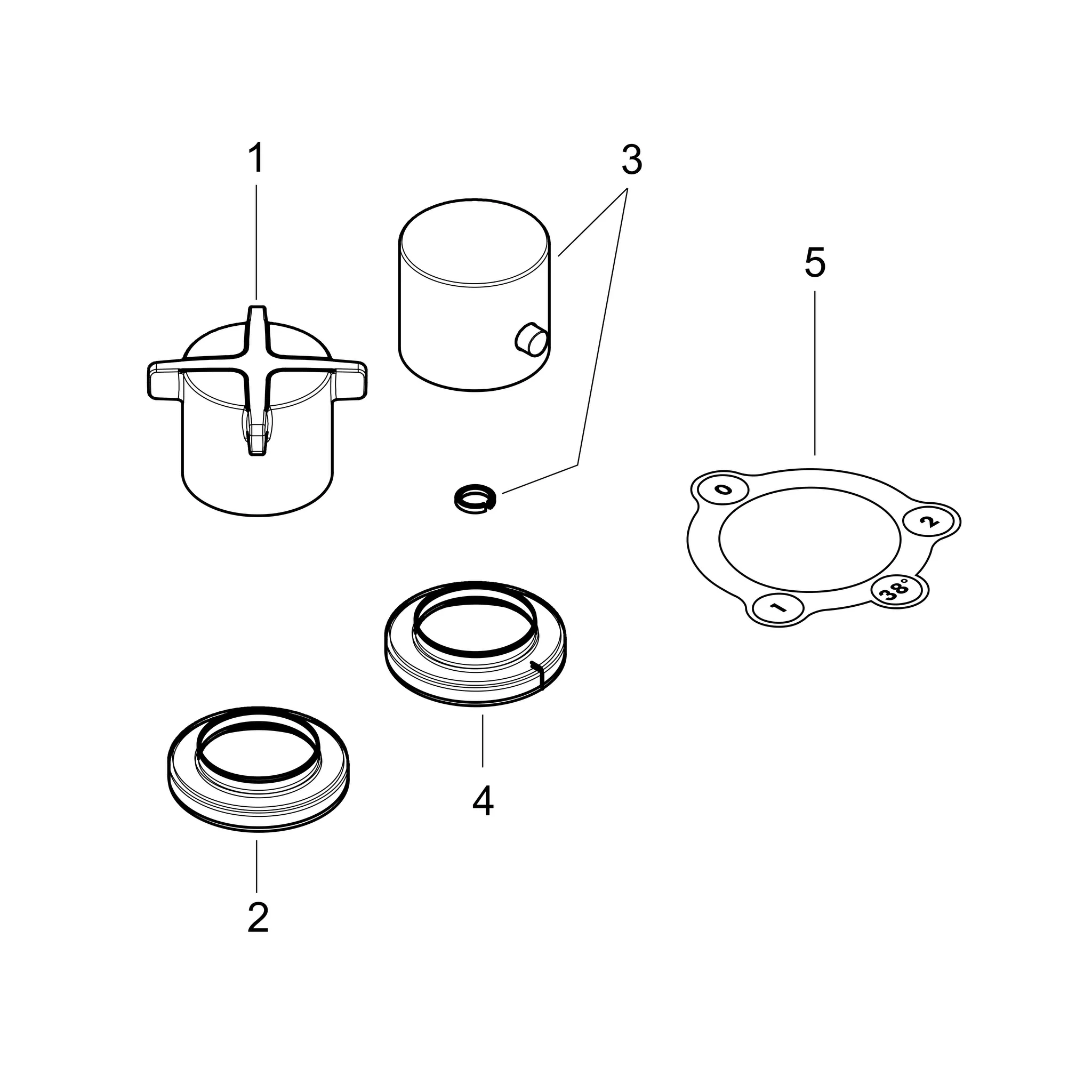 1

3

5

0

2

38°

1

4

2