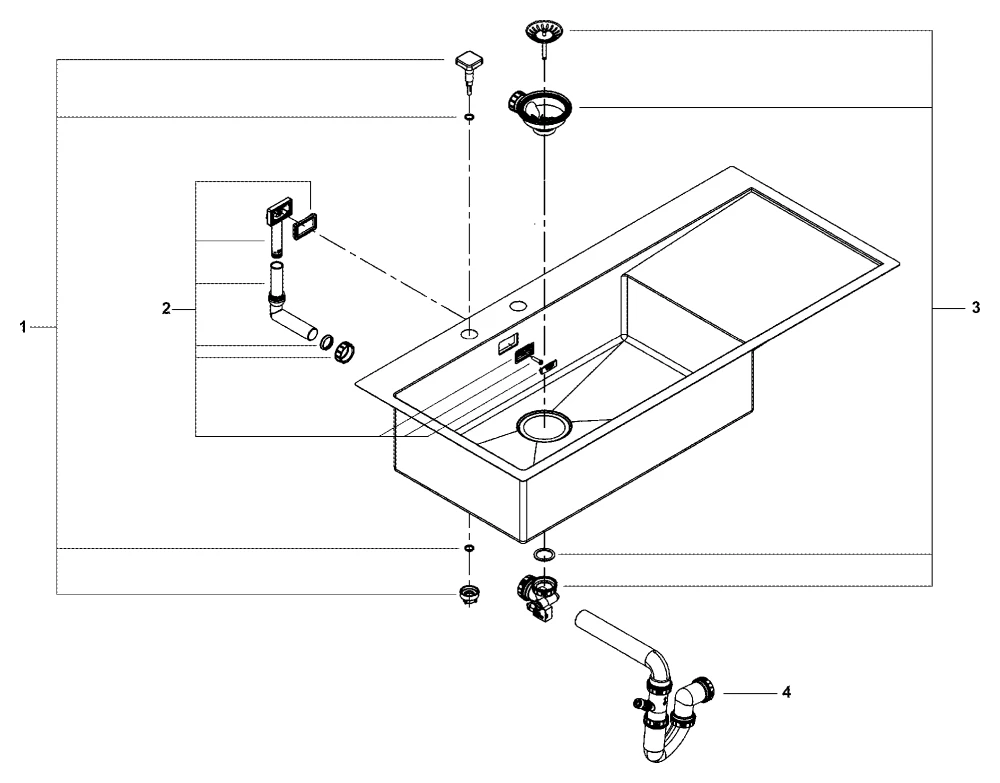 1
2
3
4