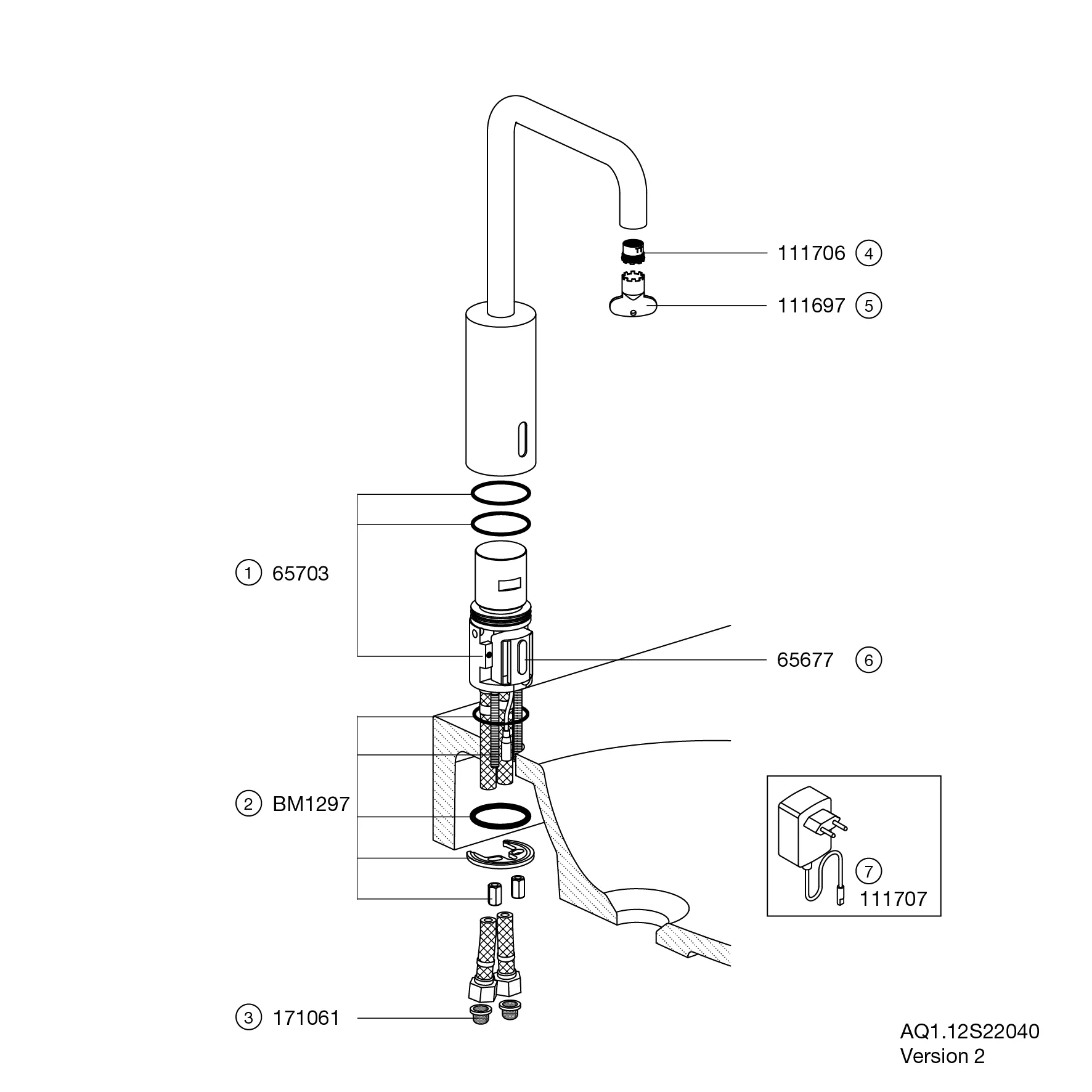 111706 4

111697 5

1 65703

65677 6

2 BM1297

7
111707

3 171061

AQ1.12S22040
Version 2