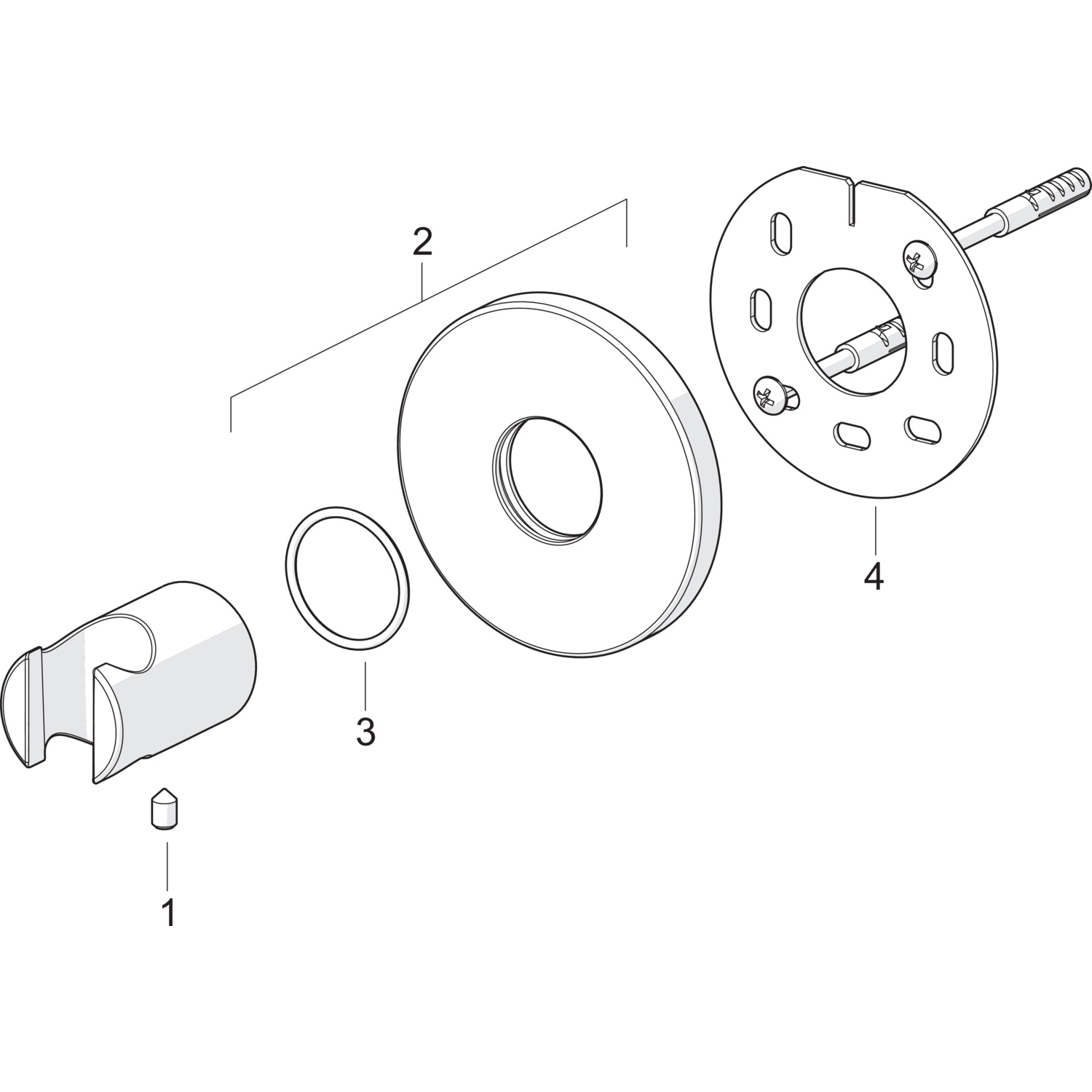 2
4
3
1