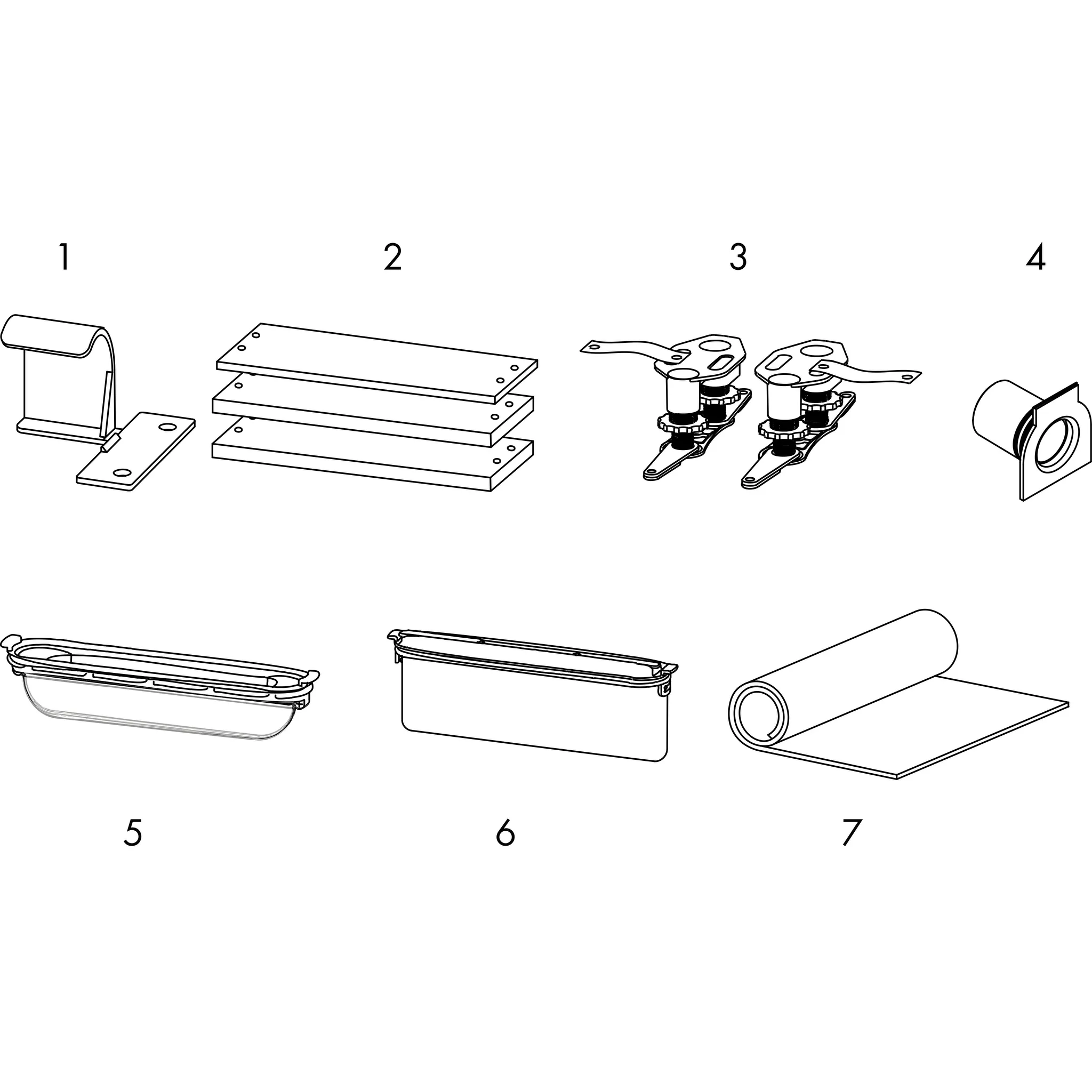 1 2 3 4

5 6 7