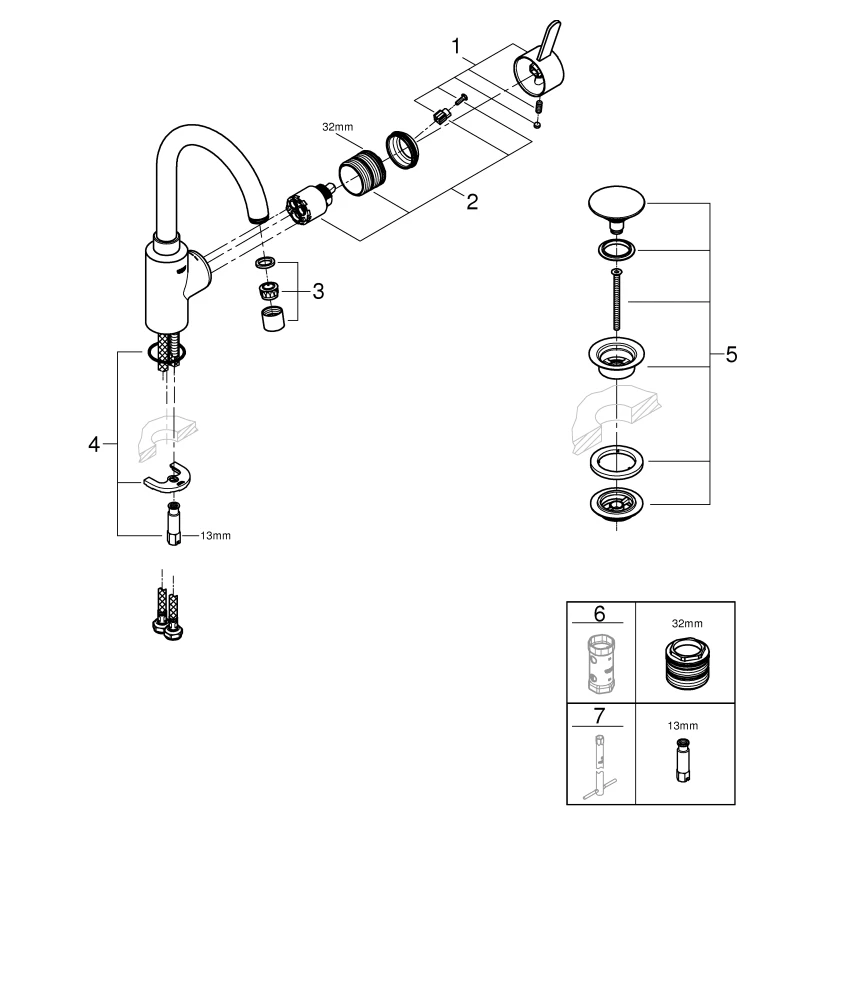 1

32mm

2

3

4

13mm

5

| 6 | 32mm |
|---|---|
| 7 | 13mm |