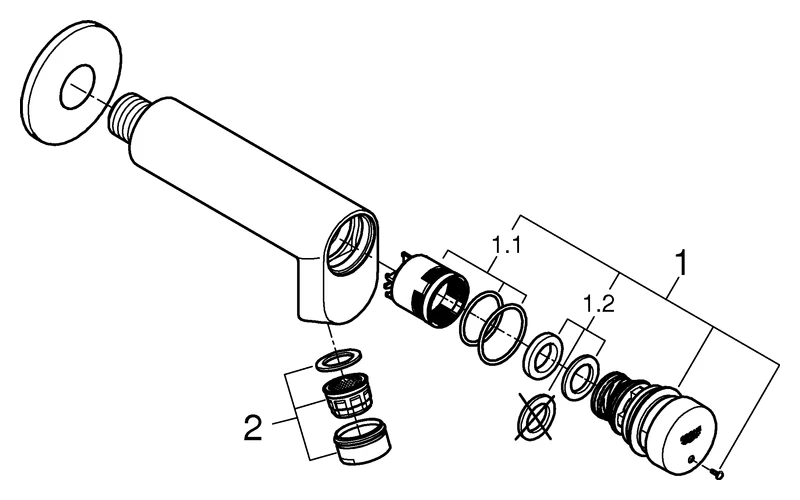 1.1
1
1.2
2