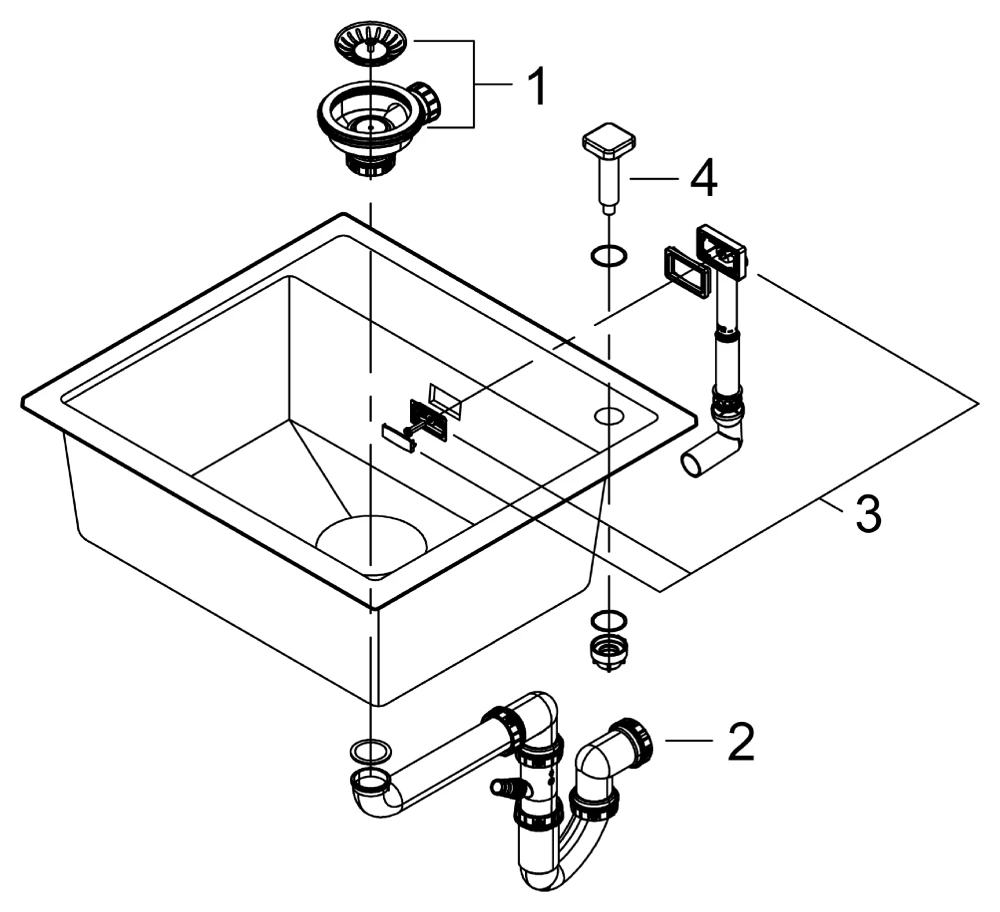 1
4
3
2