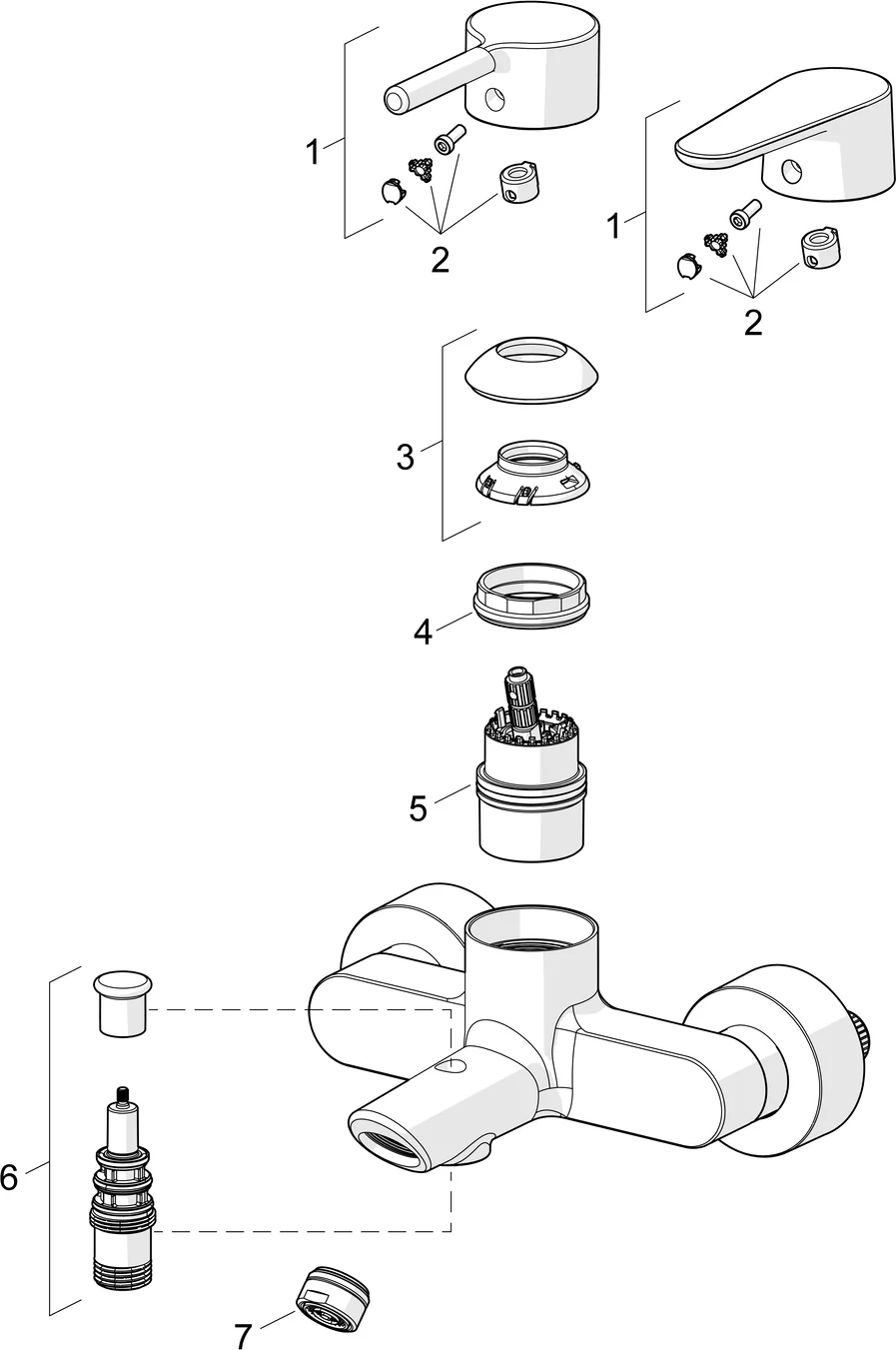 1
2
1
2
3
4
5
6
7