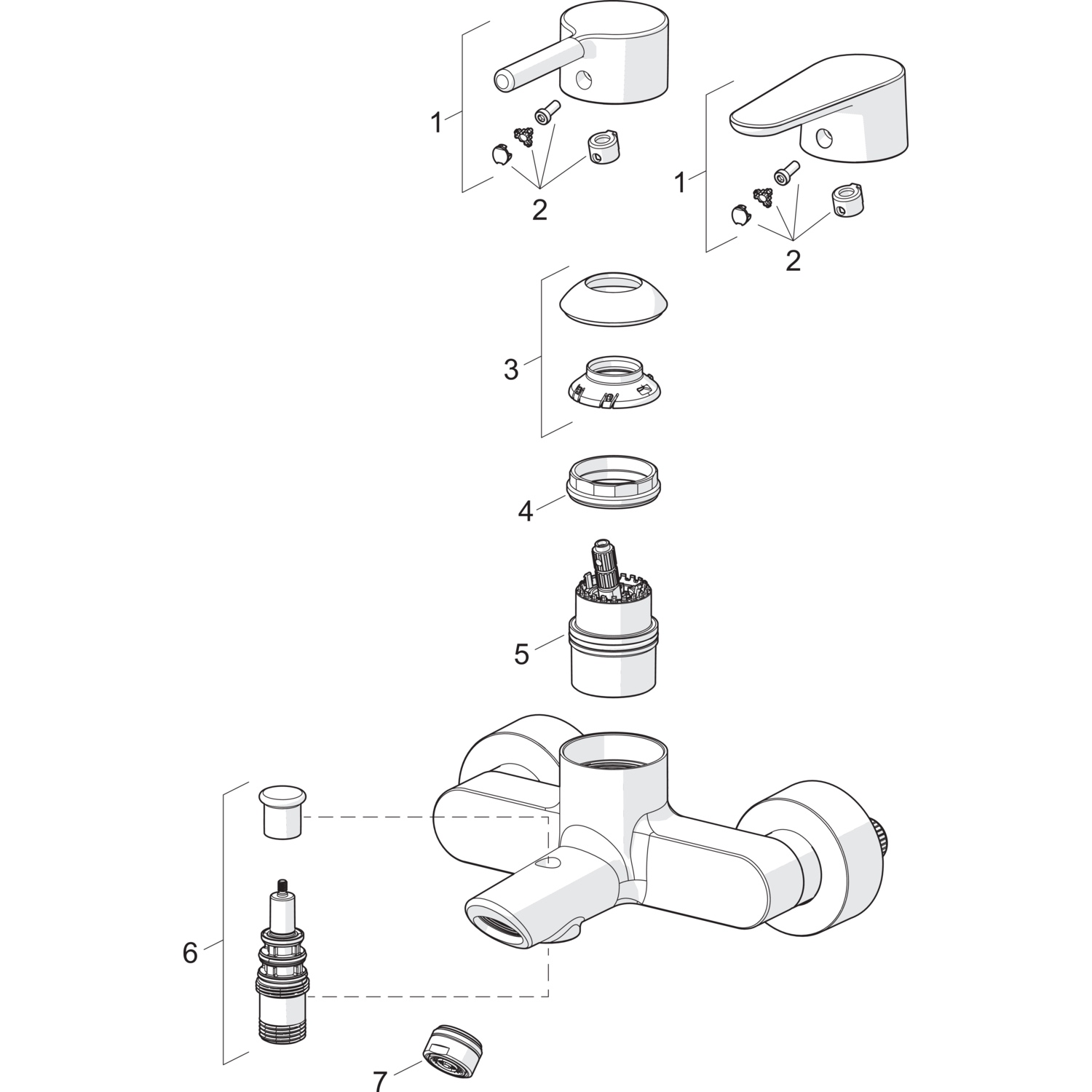 1
2
1
2
3
4
5
6
7