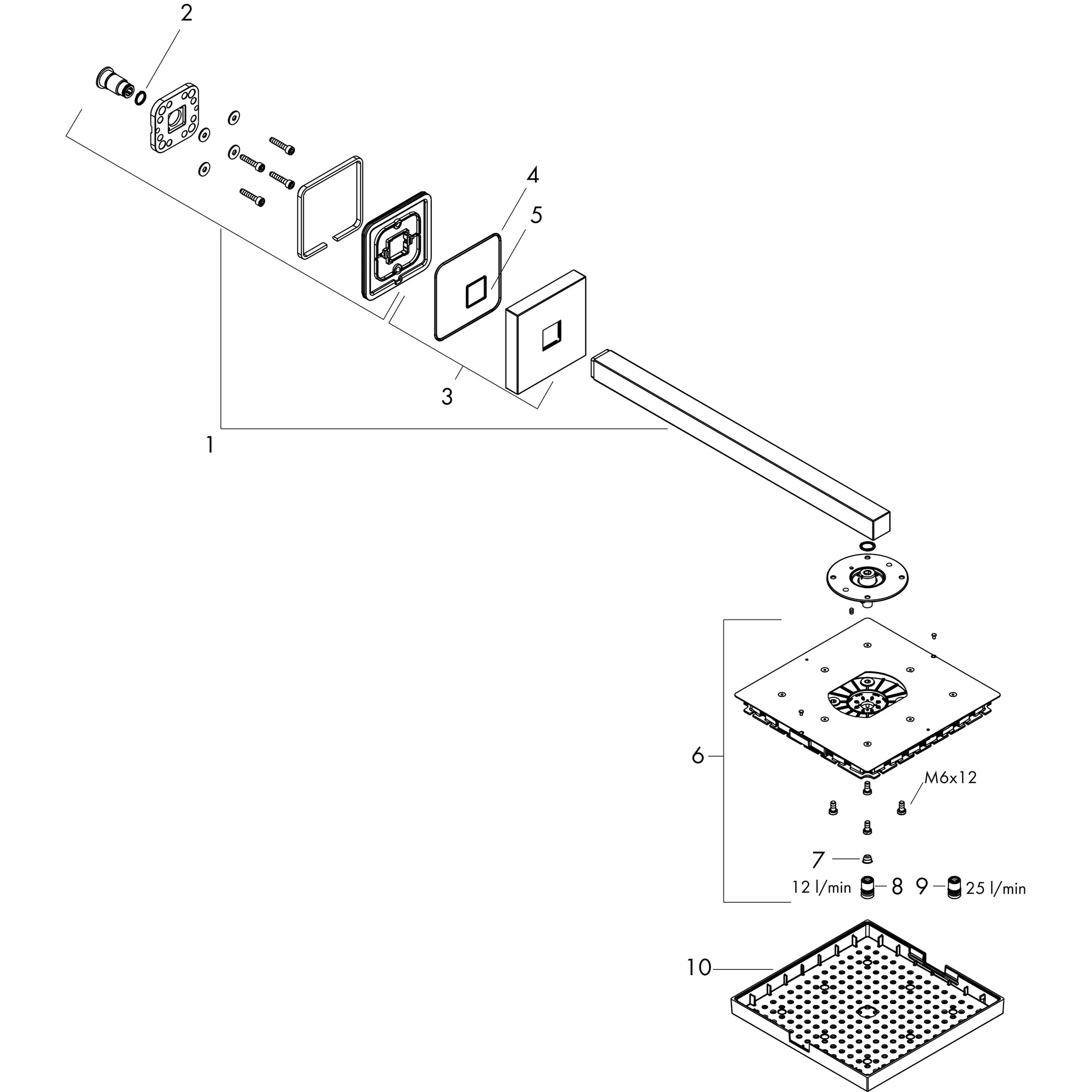 2

4

5

3

1

6

M6x12

7

12 l/min 8 9 25 l/min

10