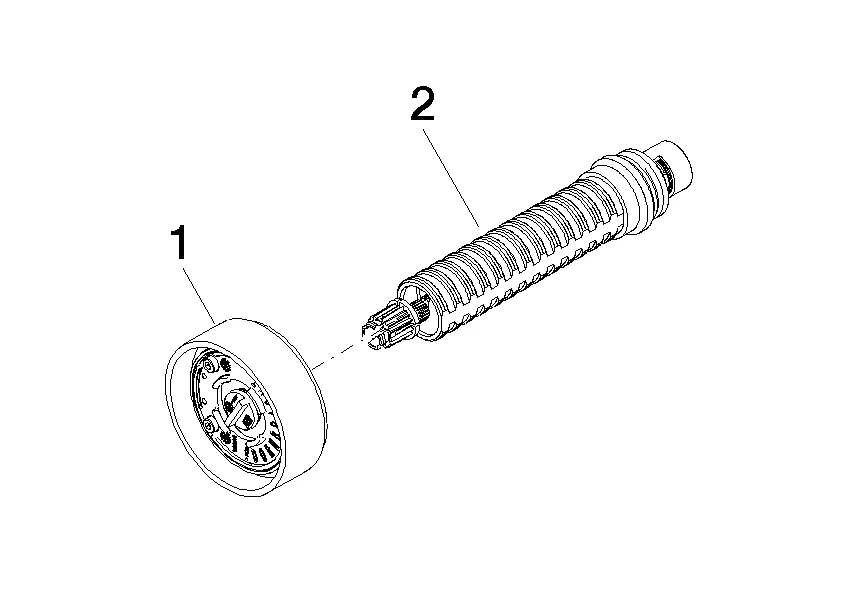 2

1