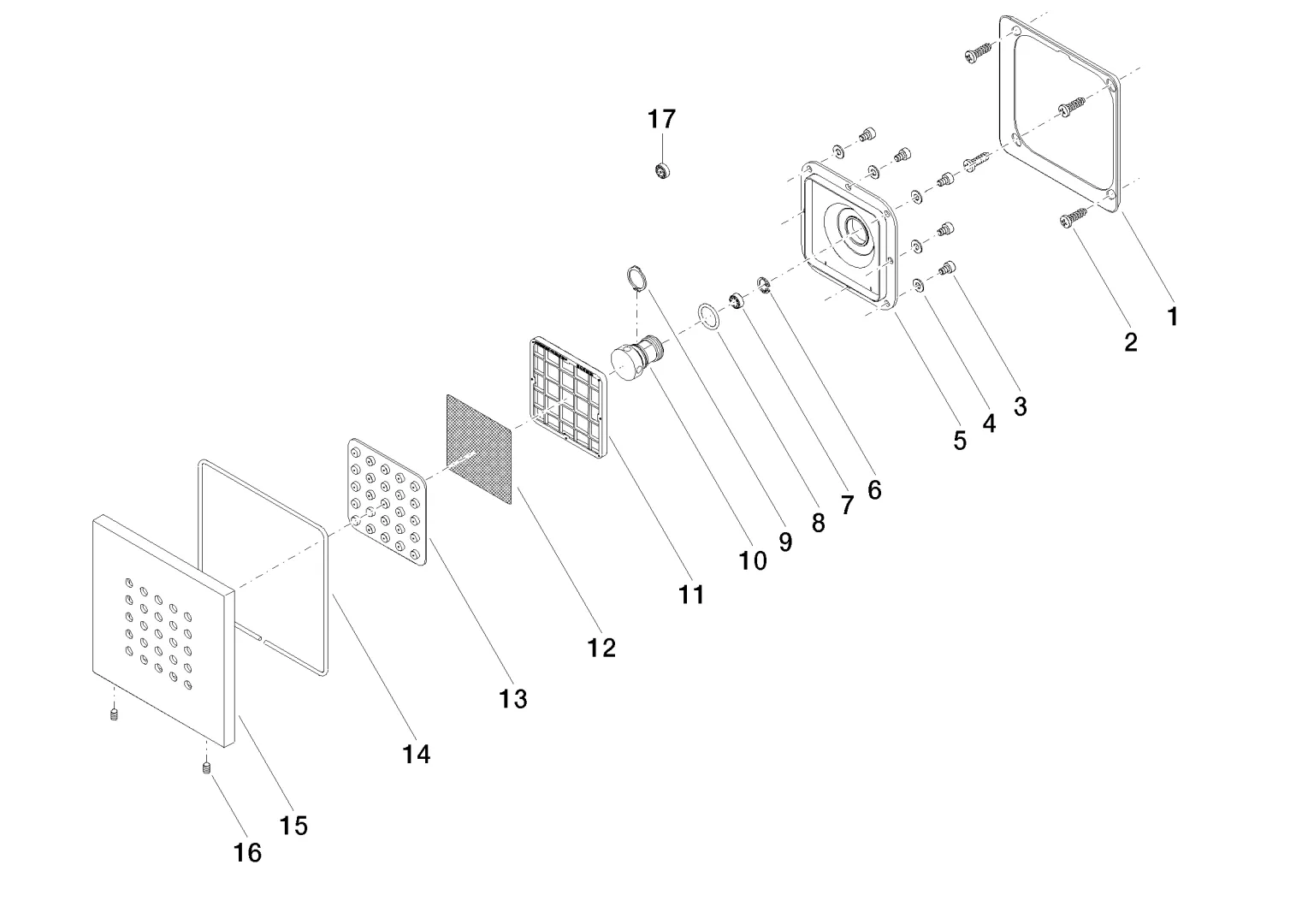 17
1
2
3
4
5
6
7
8
9
10
11
12
13
14
15
16