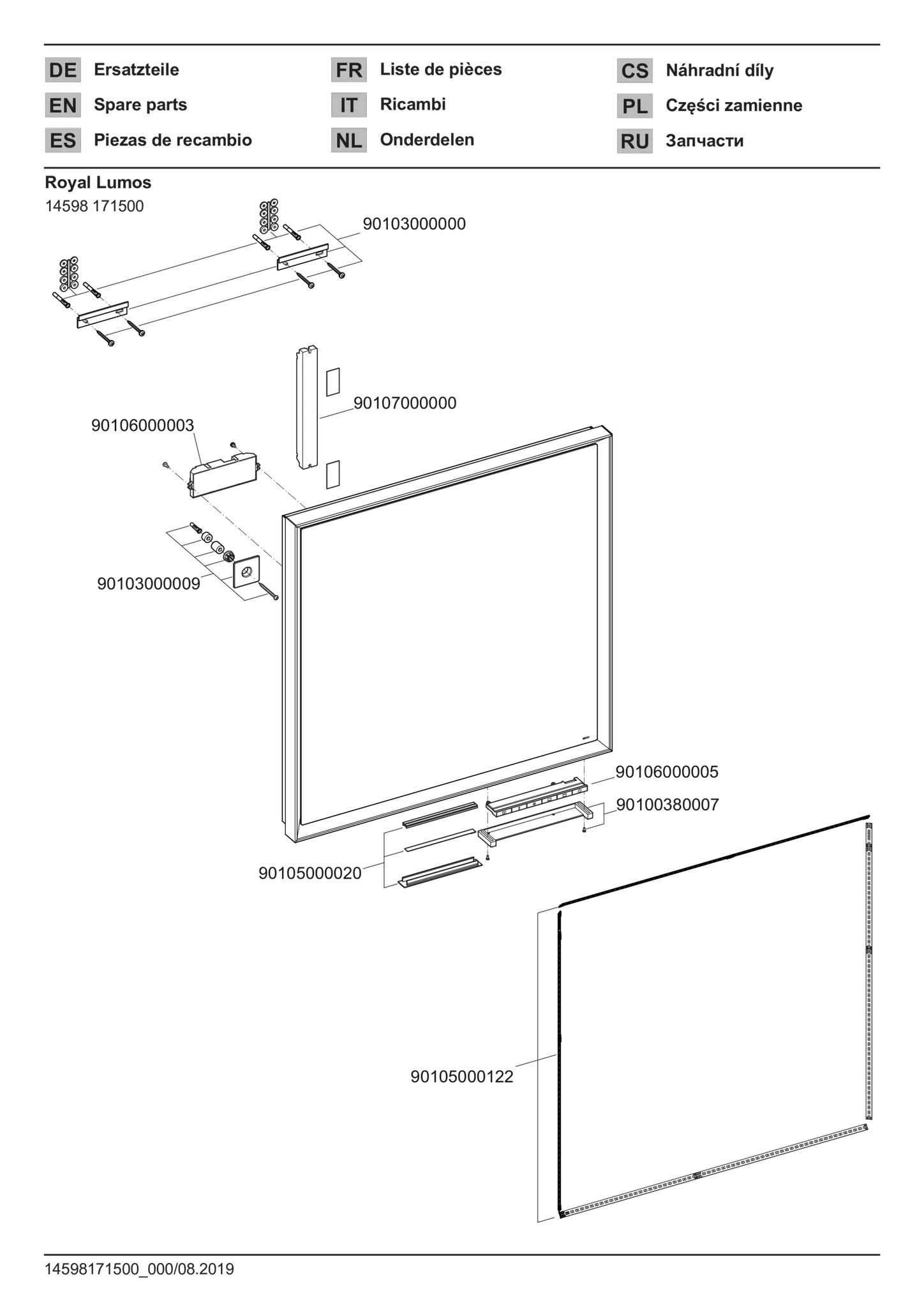 DE Ersatzteile
EN Spare parts
ES Piezas de recambio

FR Liste de pièces
IT Ricambi
NL Onderdelen

CS Náhradní díly
PL Części zamienne
RU Запчасти

Royal Lumos
14598 171500

90103000000

90107000000

90106000003

90103000009

90106000005

90100380007

90105000020

90105000122

14598171500_000/08.2019