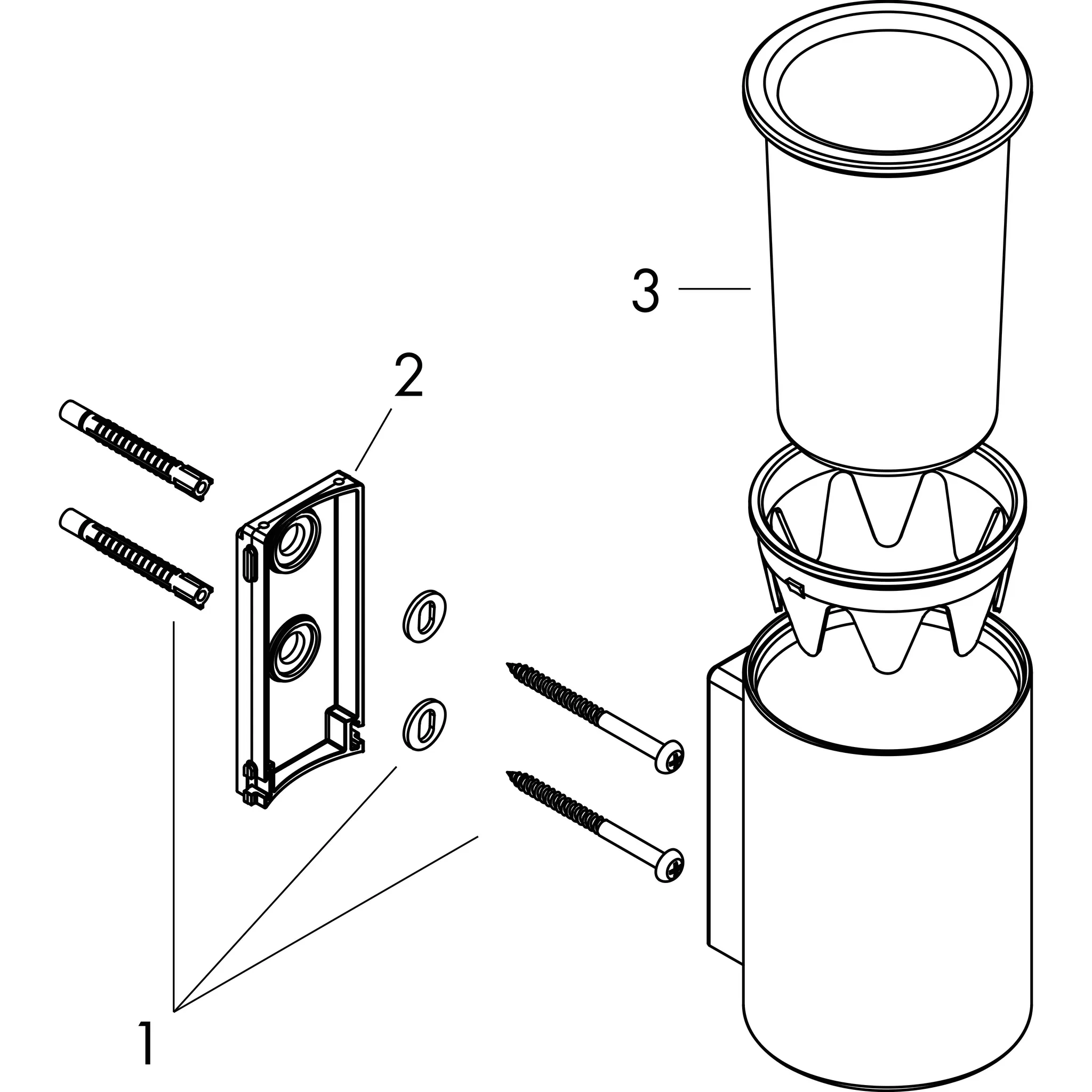 3

2

1