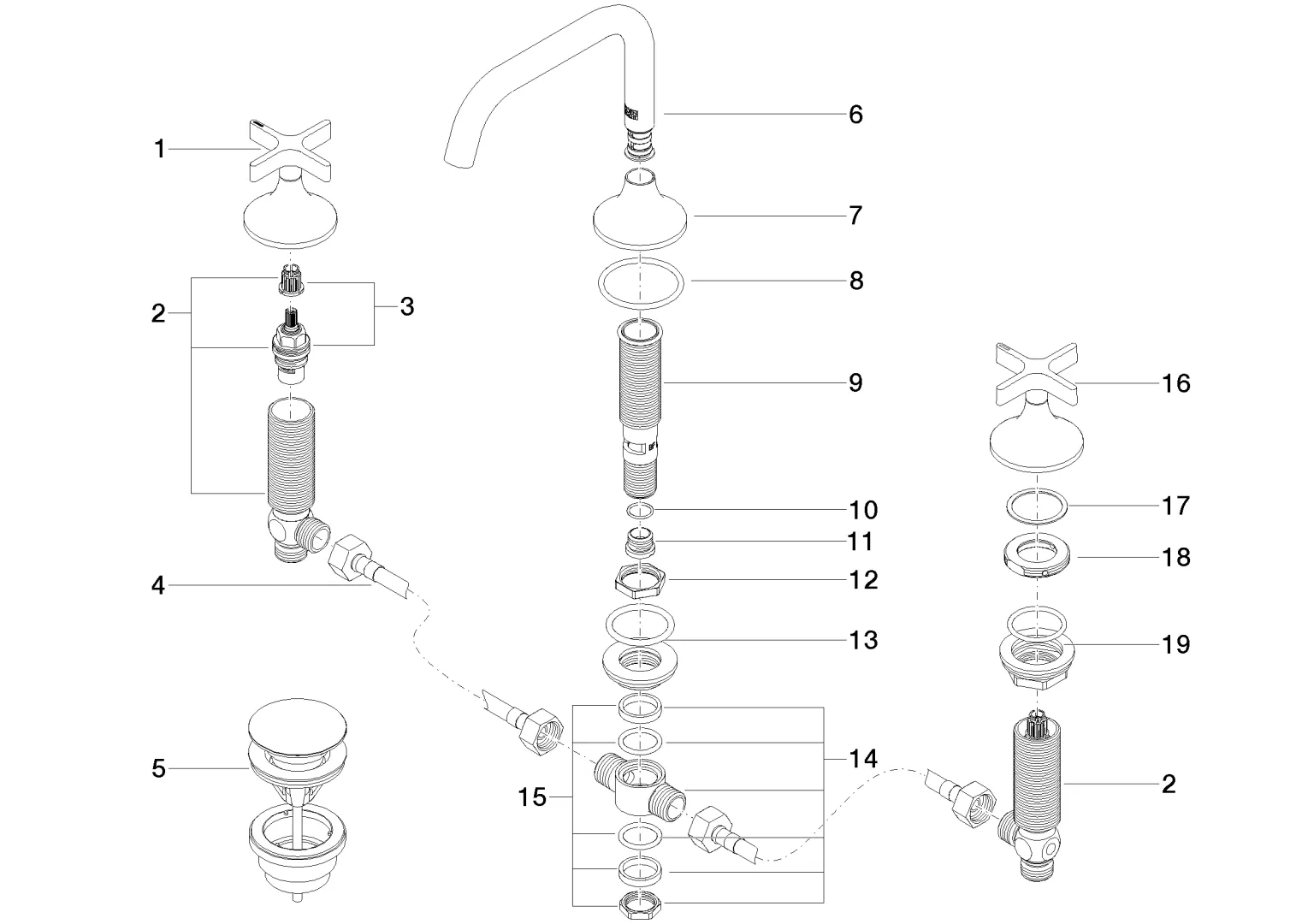 1
2
3
4
5
6
7
8
9
10
11
12
13
14
15
16
17
18
19
2