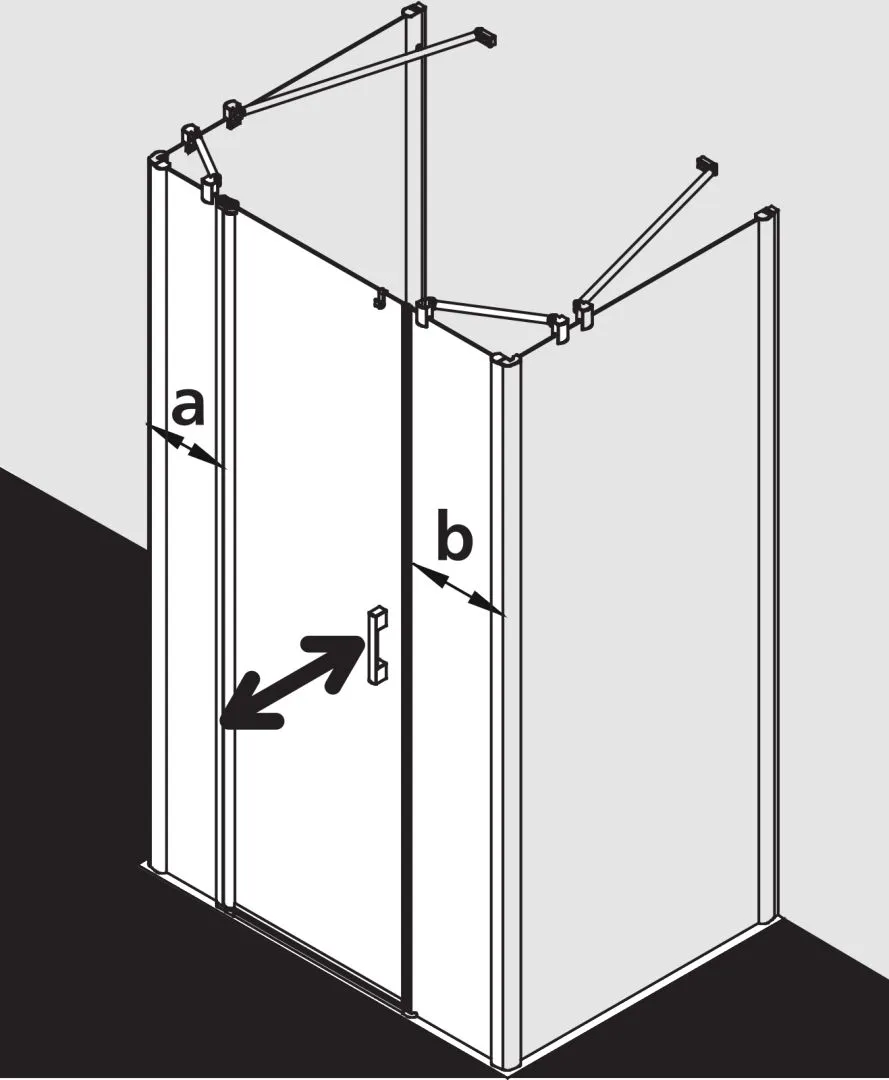 a
b