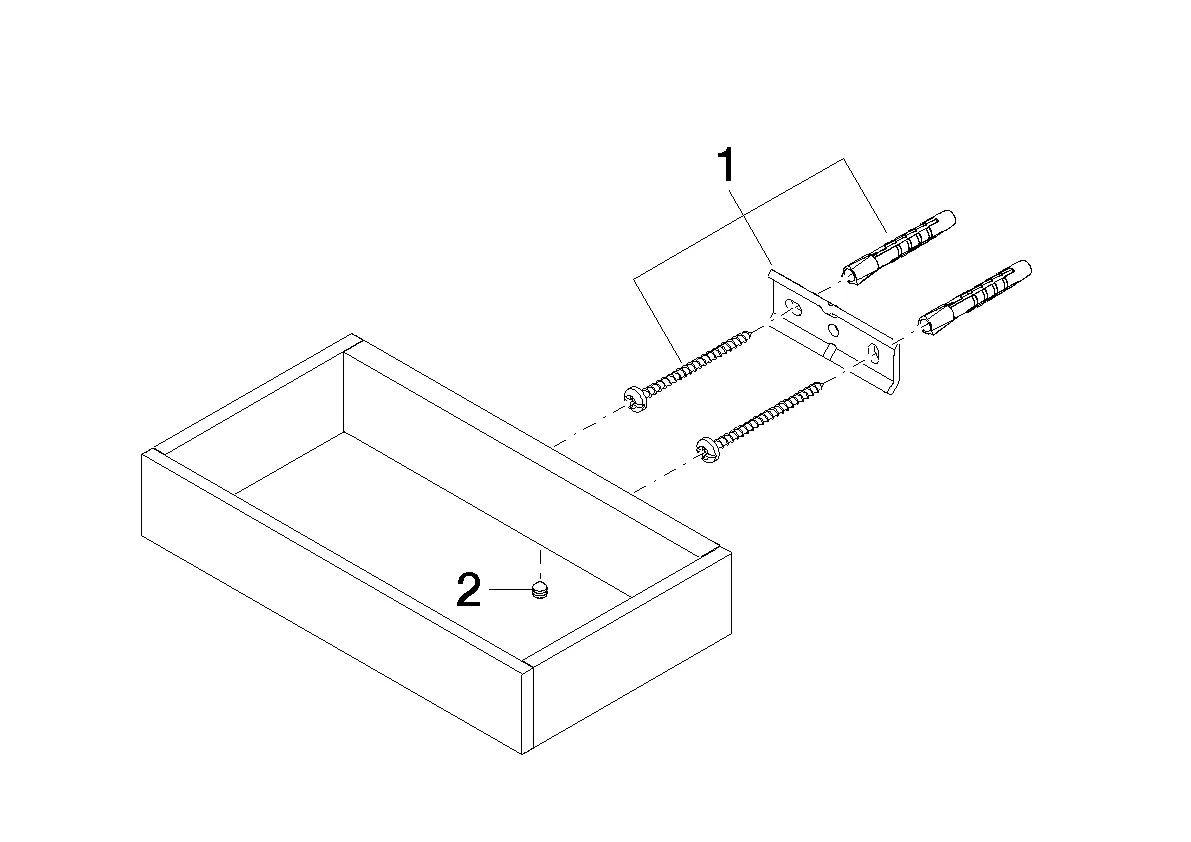 1

2