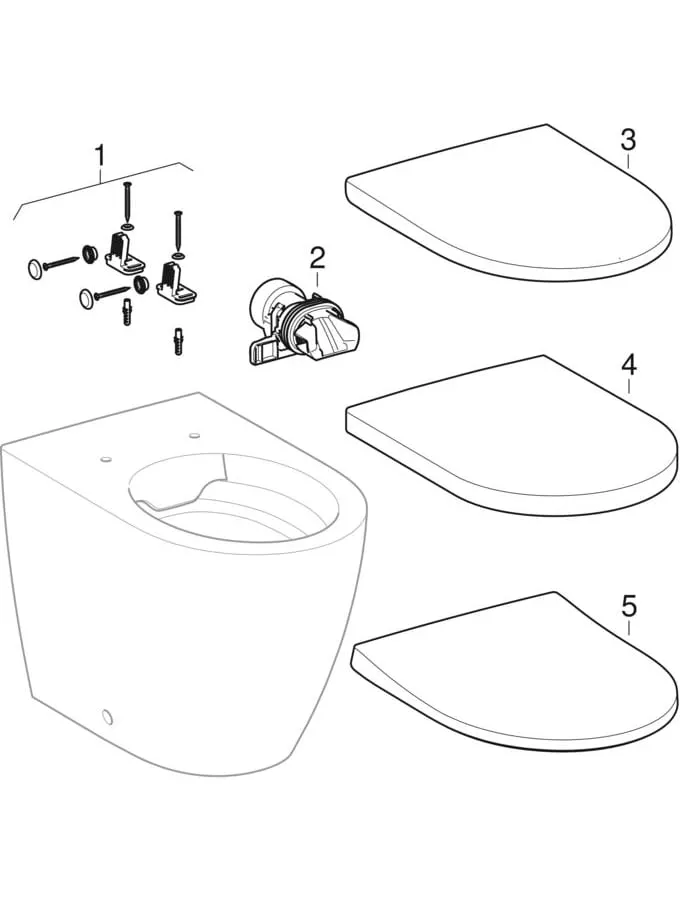 1
2
3
4
5