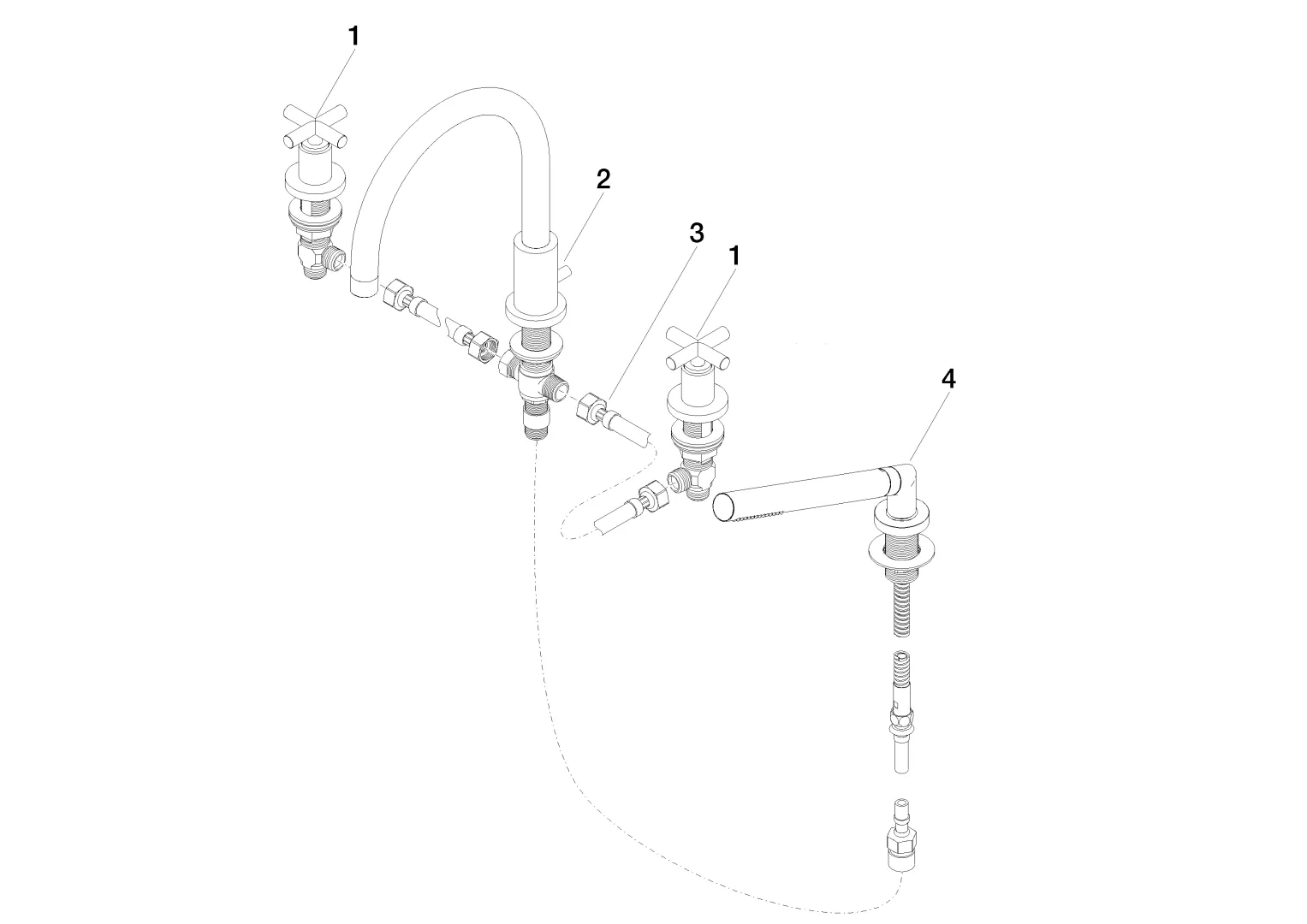 1
2
3
1
4