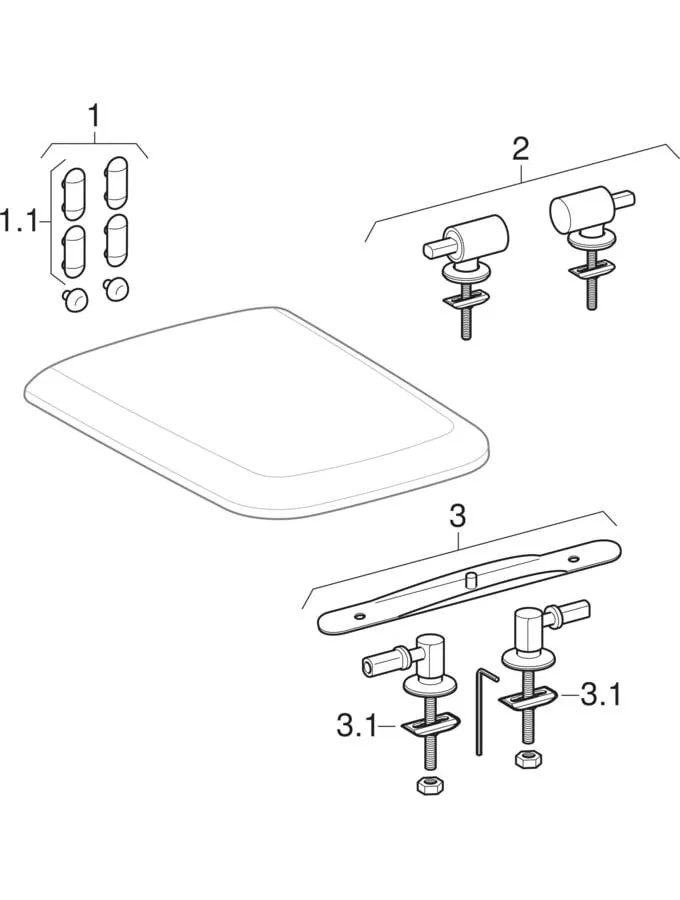 1
1.1
2
3
3.1
3.1