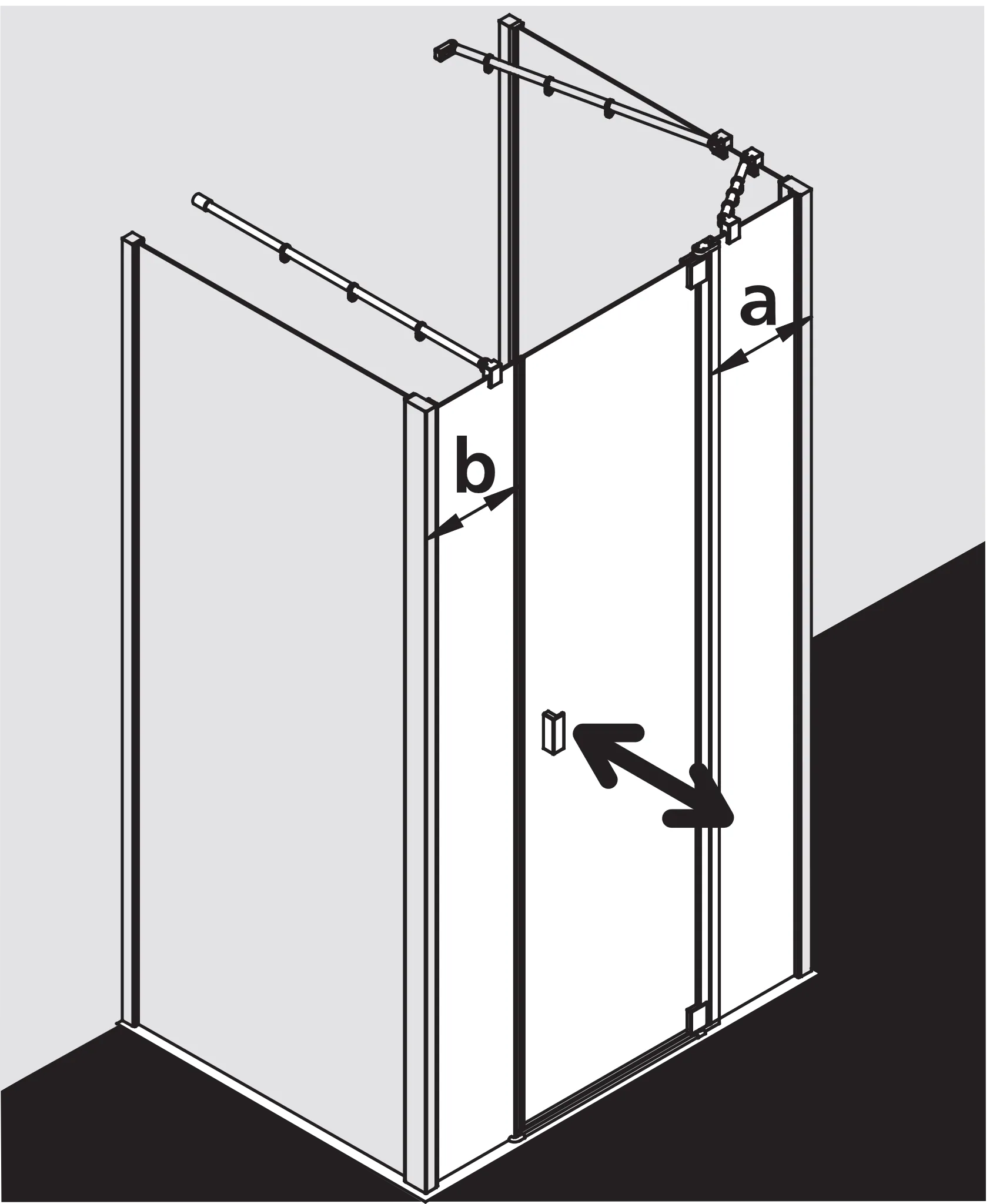 a

b