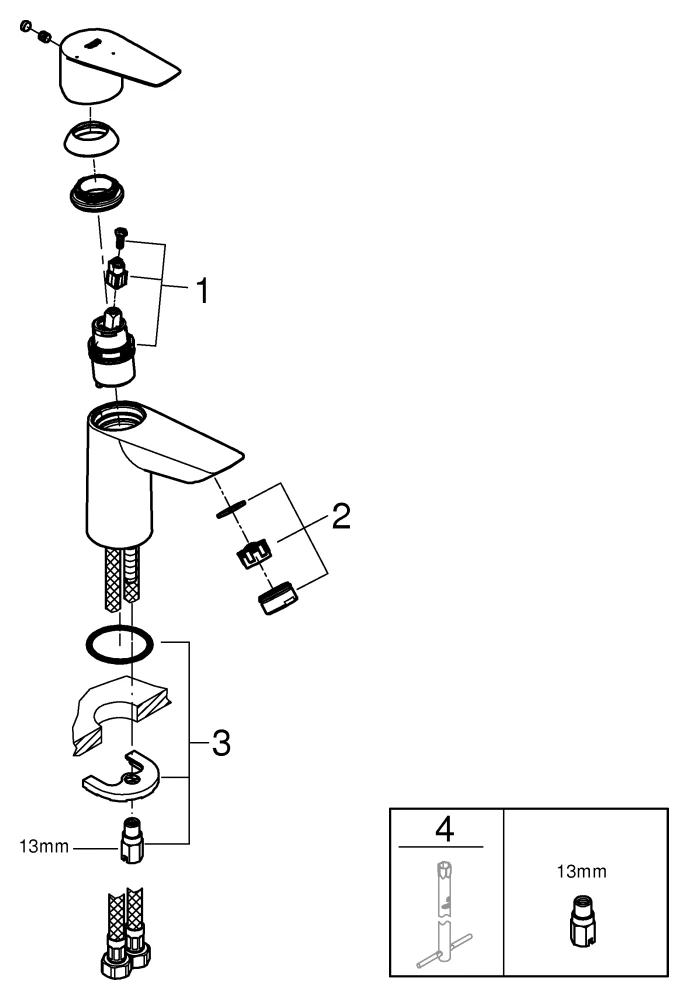 1
2
3
13mm
4
13mm