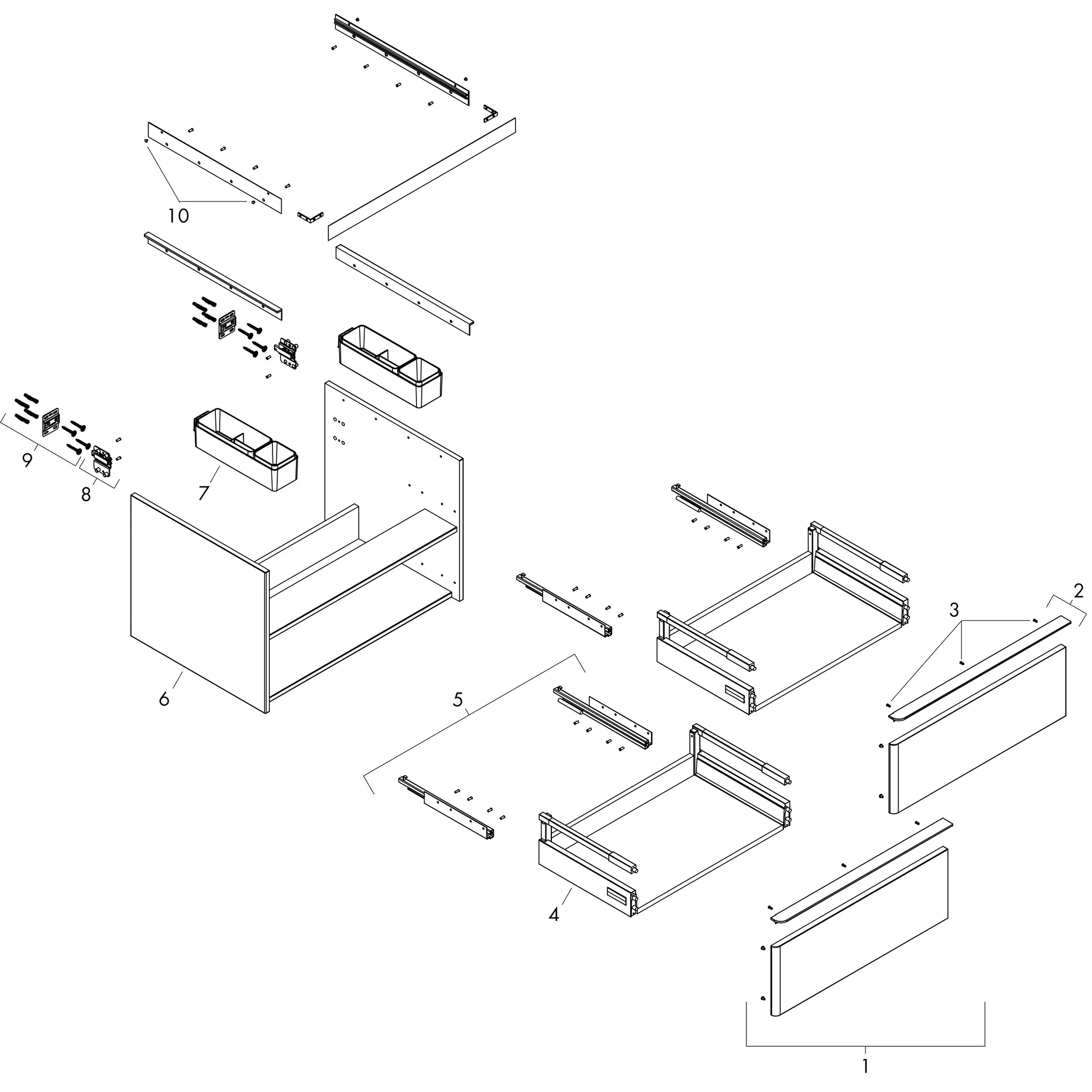 10

9

8

7

6

5

4

3

2

1