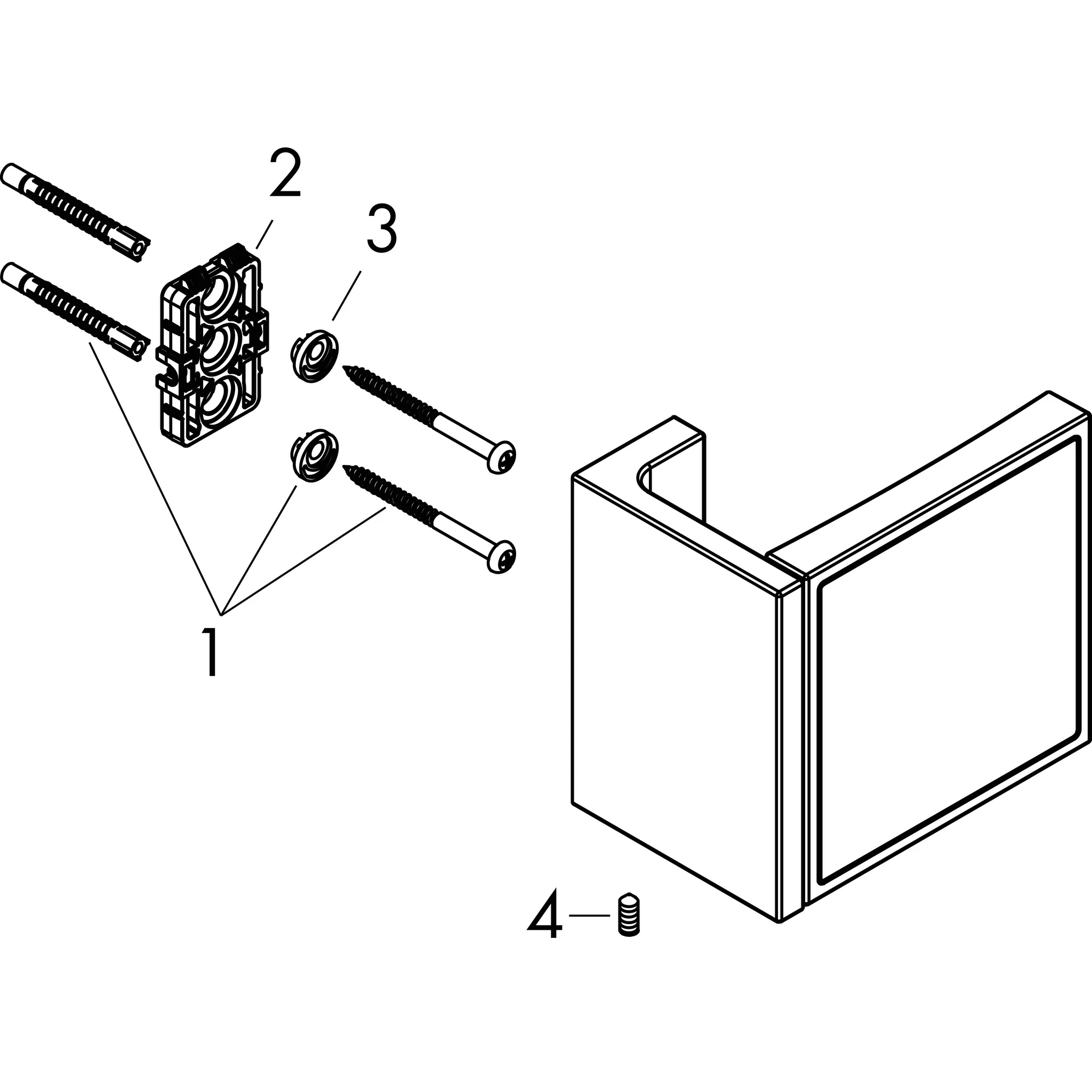 2
3
1
4