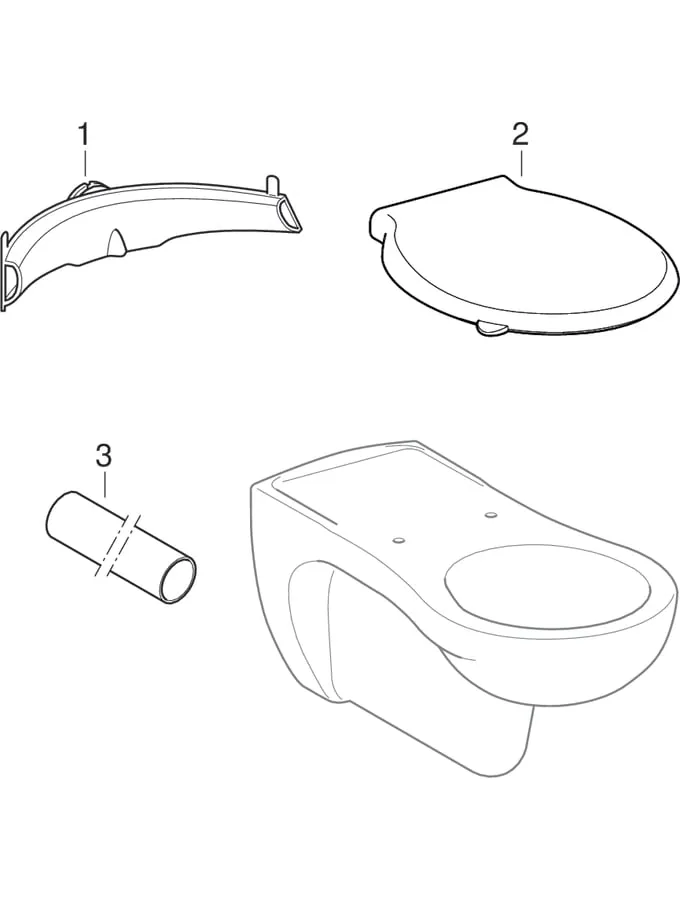 1

2

3