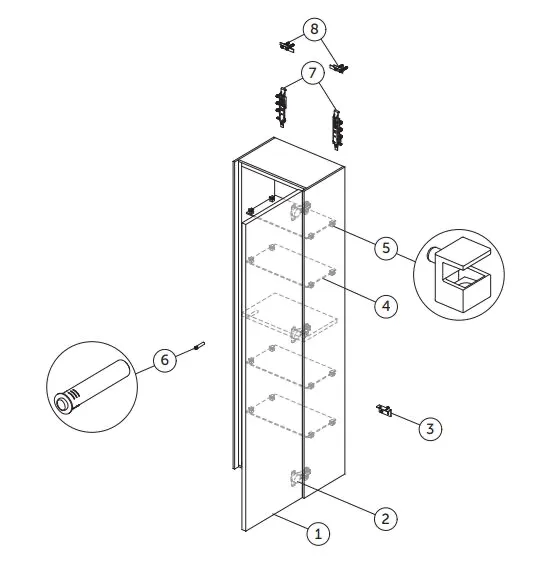 8
7
5
4
6
3
2
1