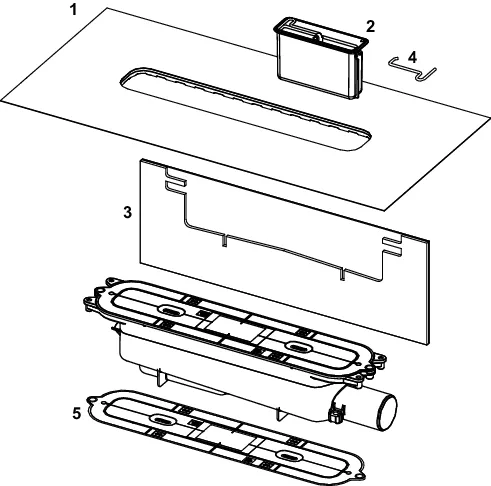 1
2
4
3
5