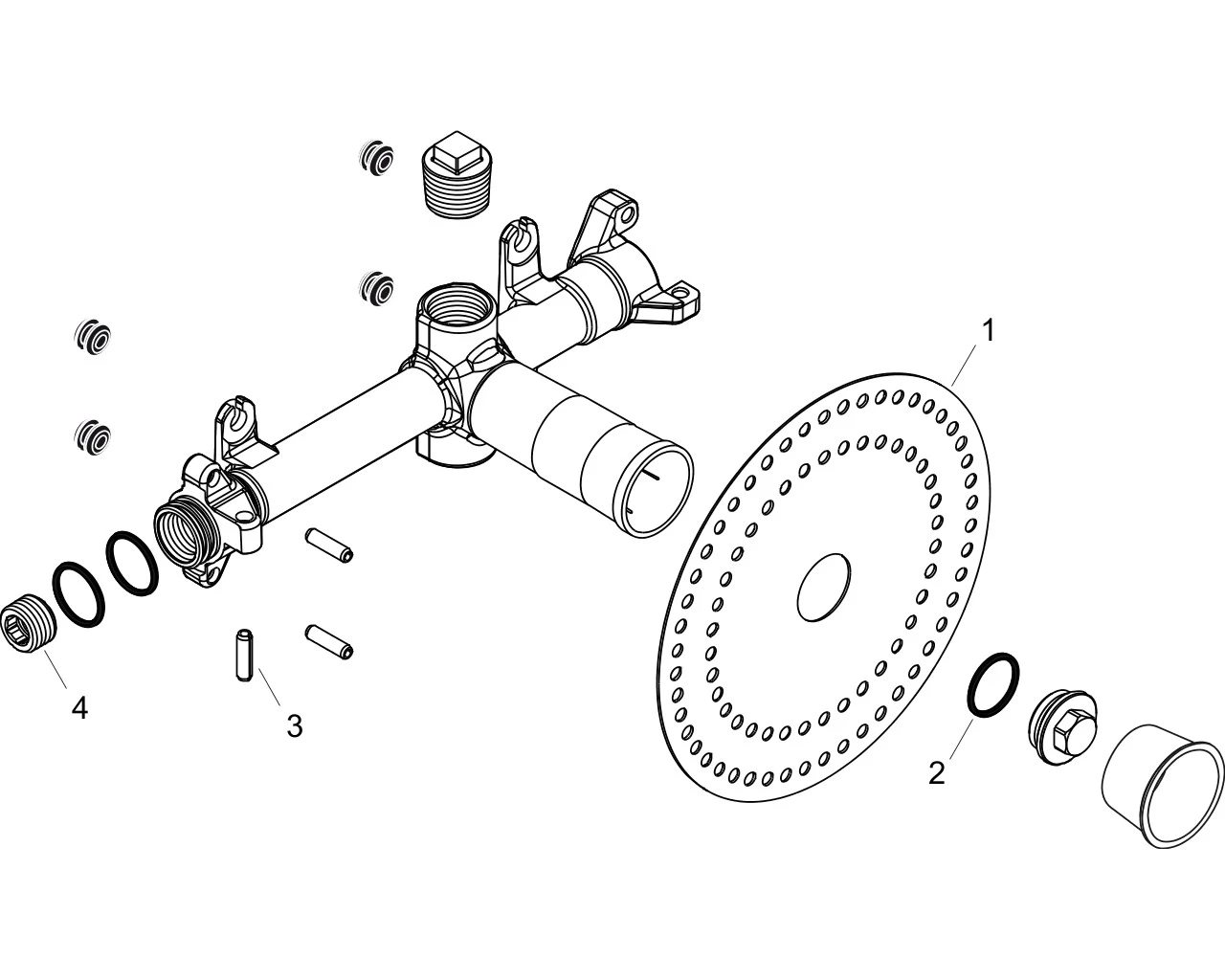 1

4

3

2