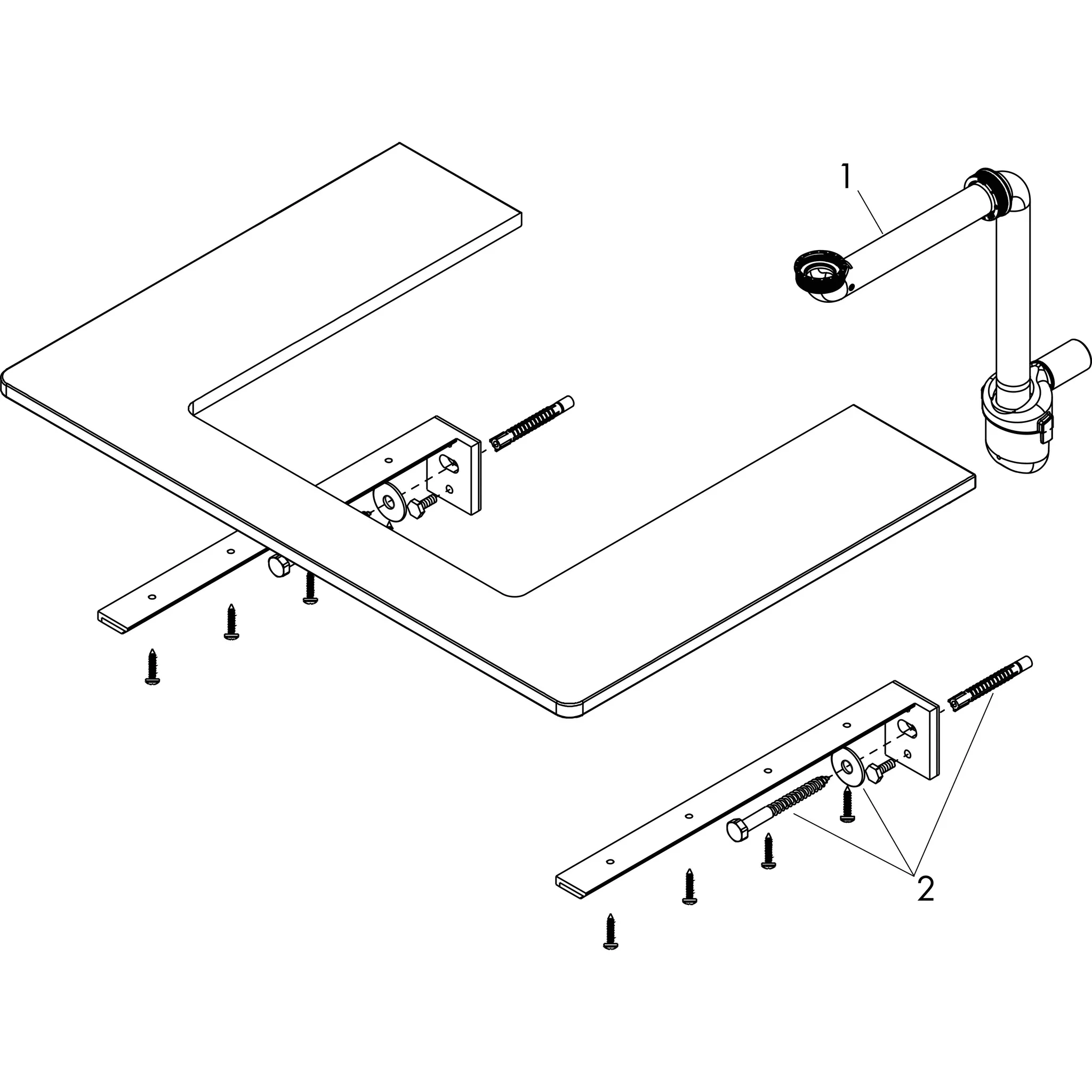 1

2