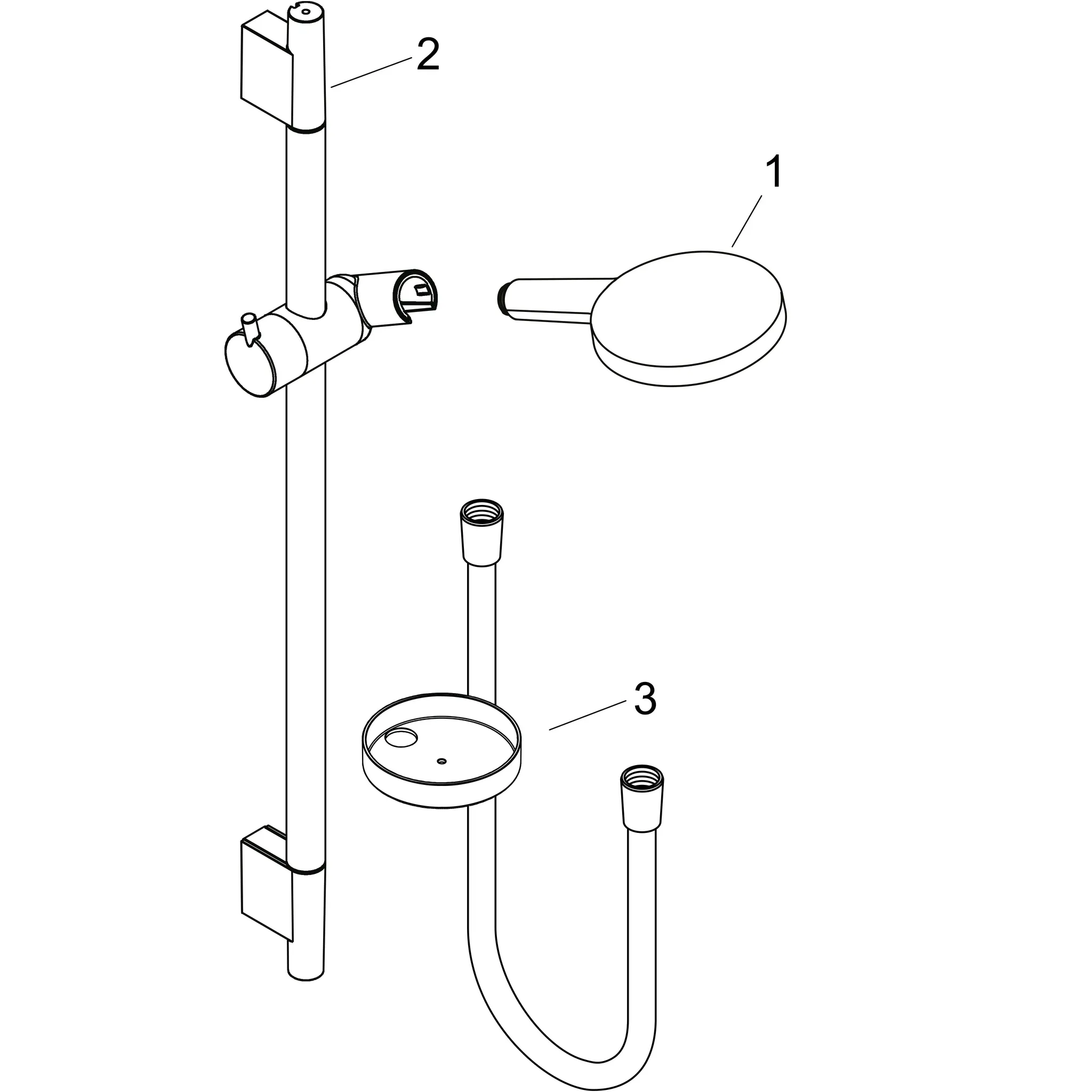 2

1

3