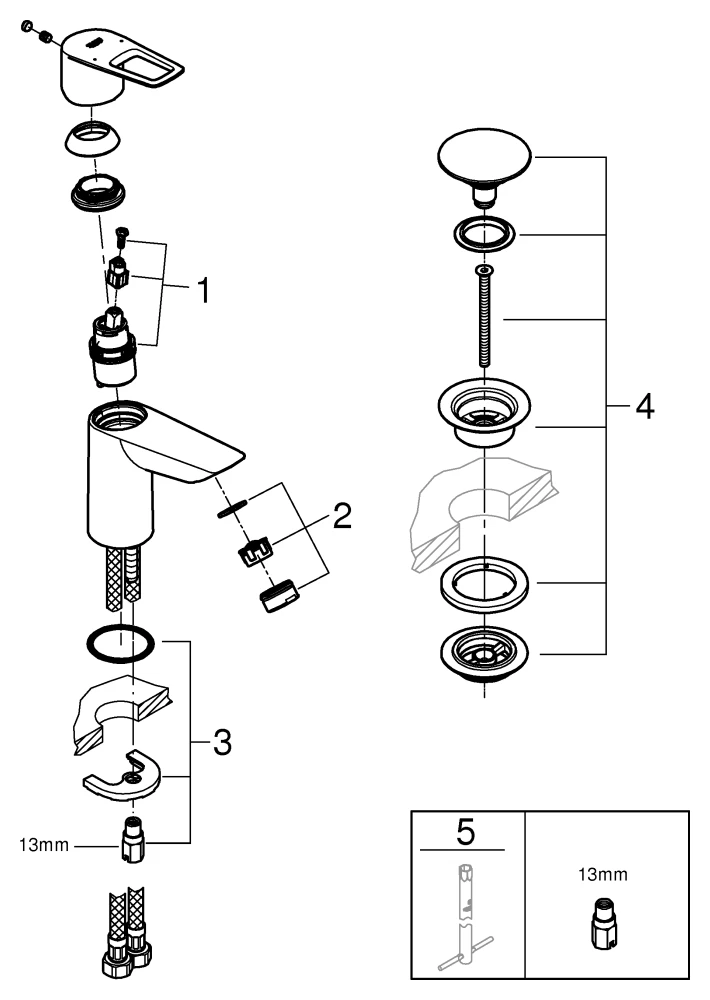 1

2

3

13mm

4

5

13mm