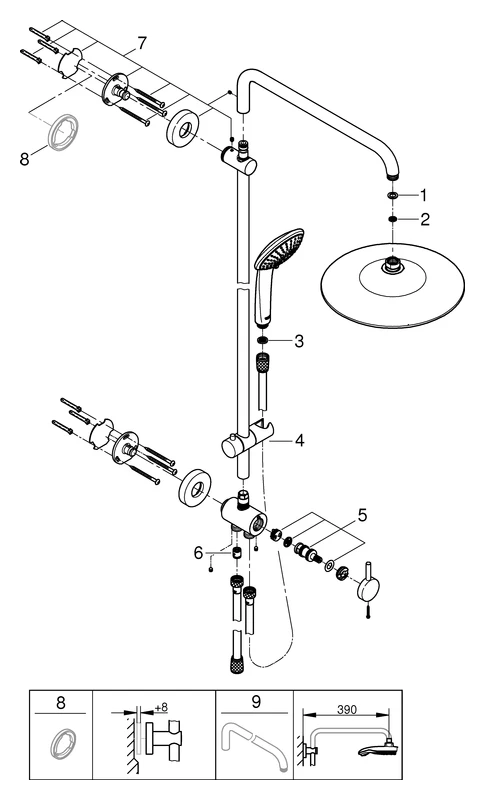 7
8
1
2
3
4
5
6
8
+8
9
390