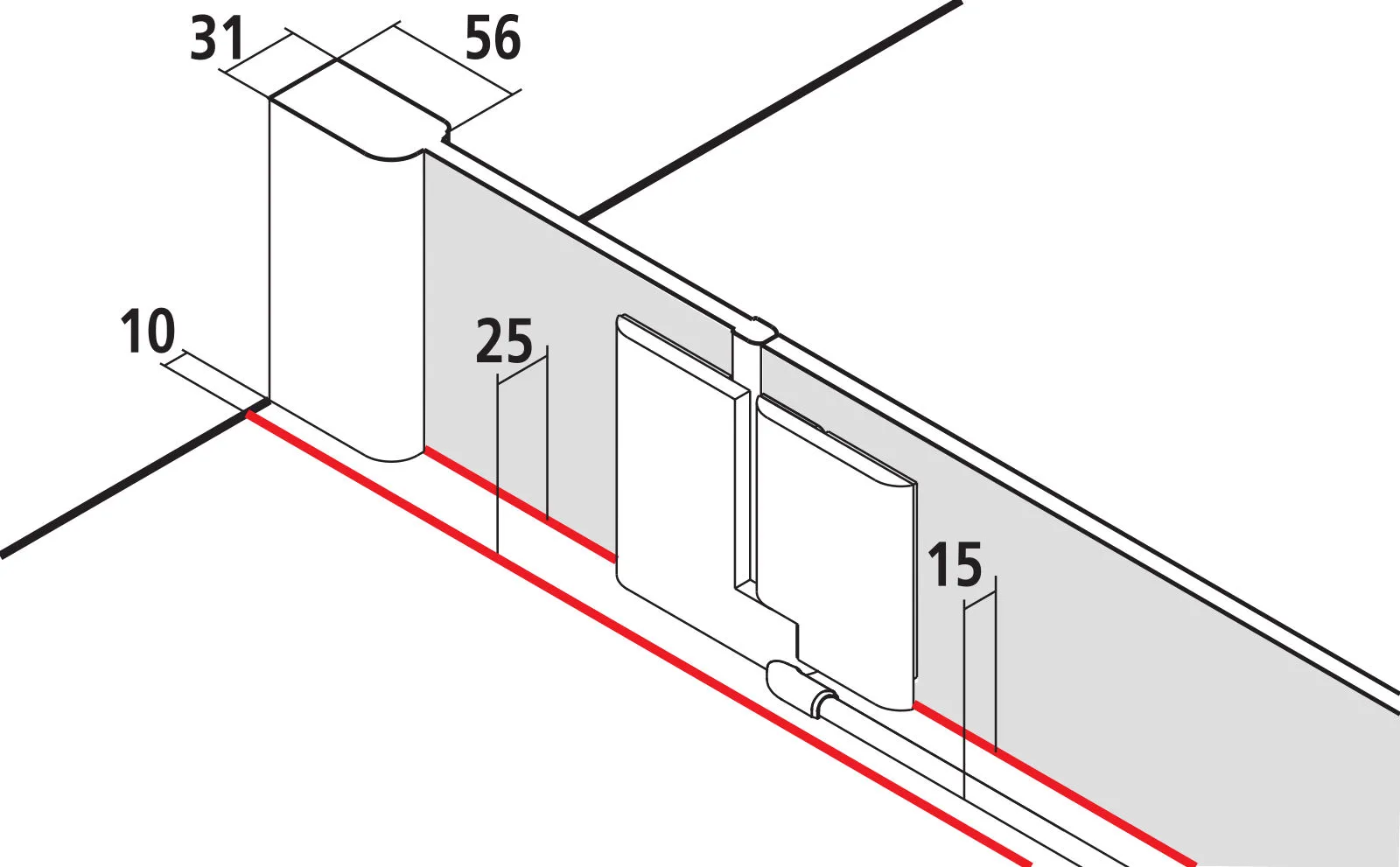 31
56
10
25
15