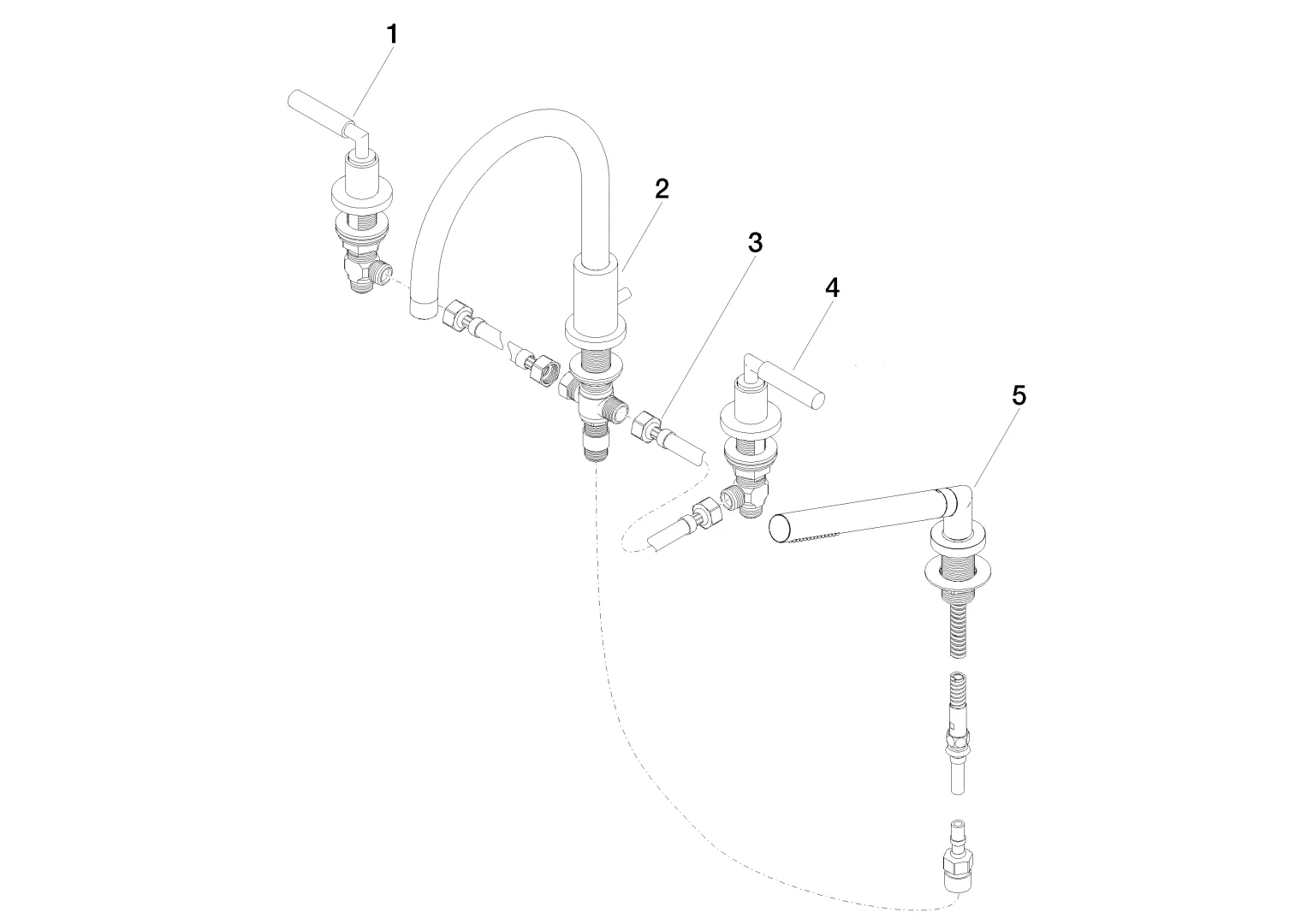 1
2
3
4
5