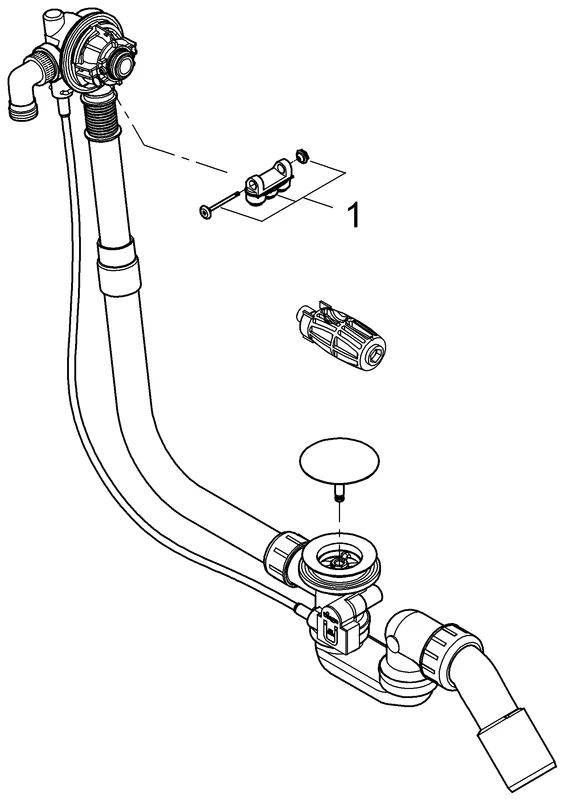 1