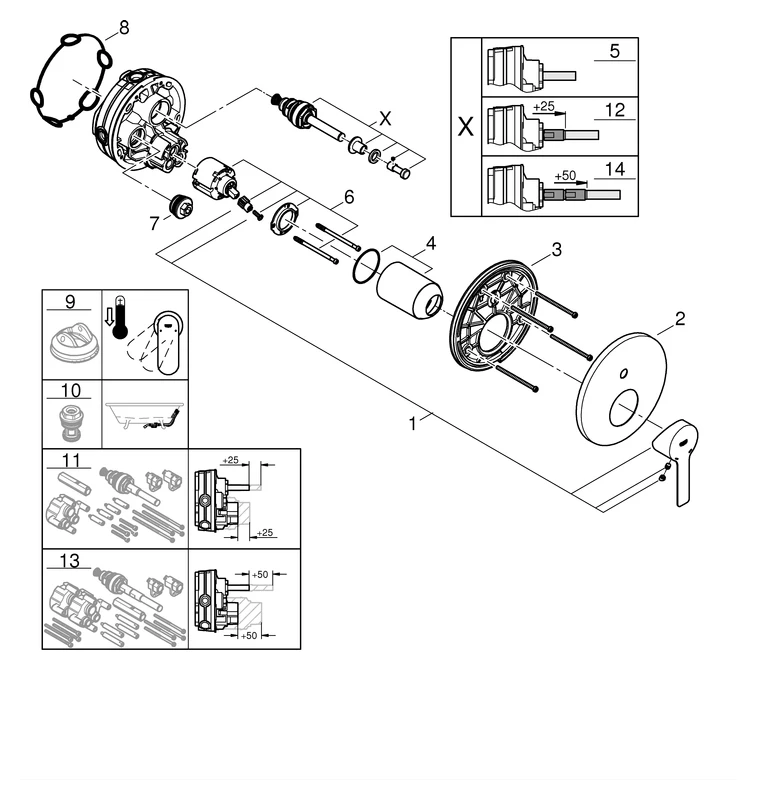 8

X

7

6

4

3

2

1

X

5

+25

12

+50

14

9

10

11

+25

+25

13

+50

+50