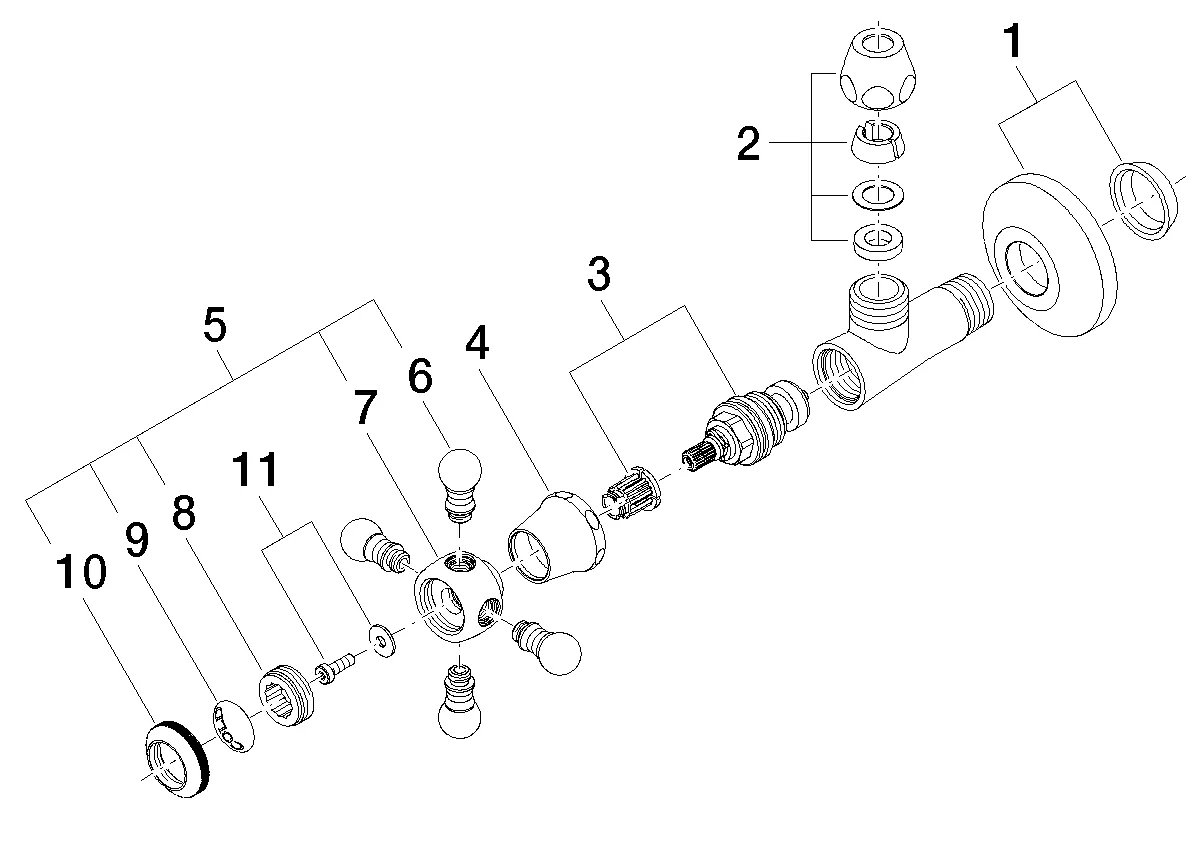 1
2
3
5
4
6
7
11
8
9
10