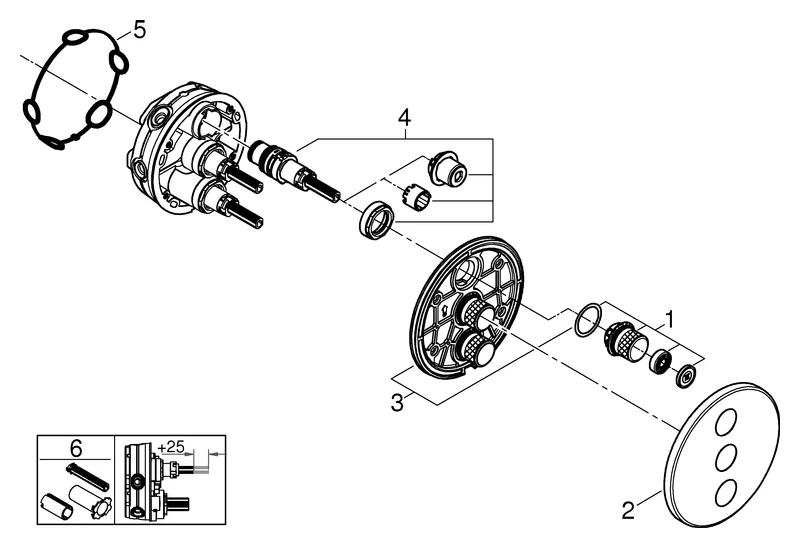 5
4
1
3
2
6
+25