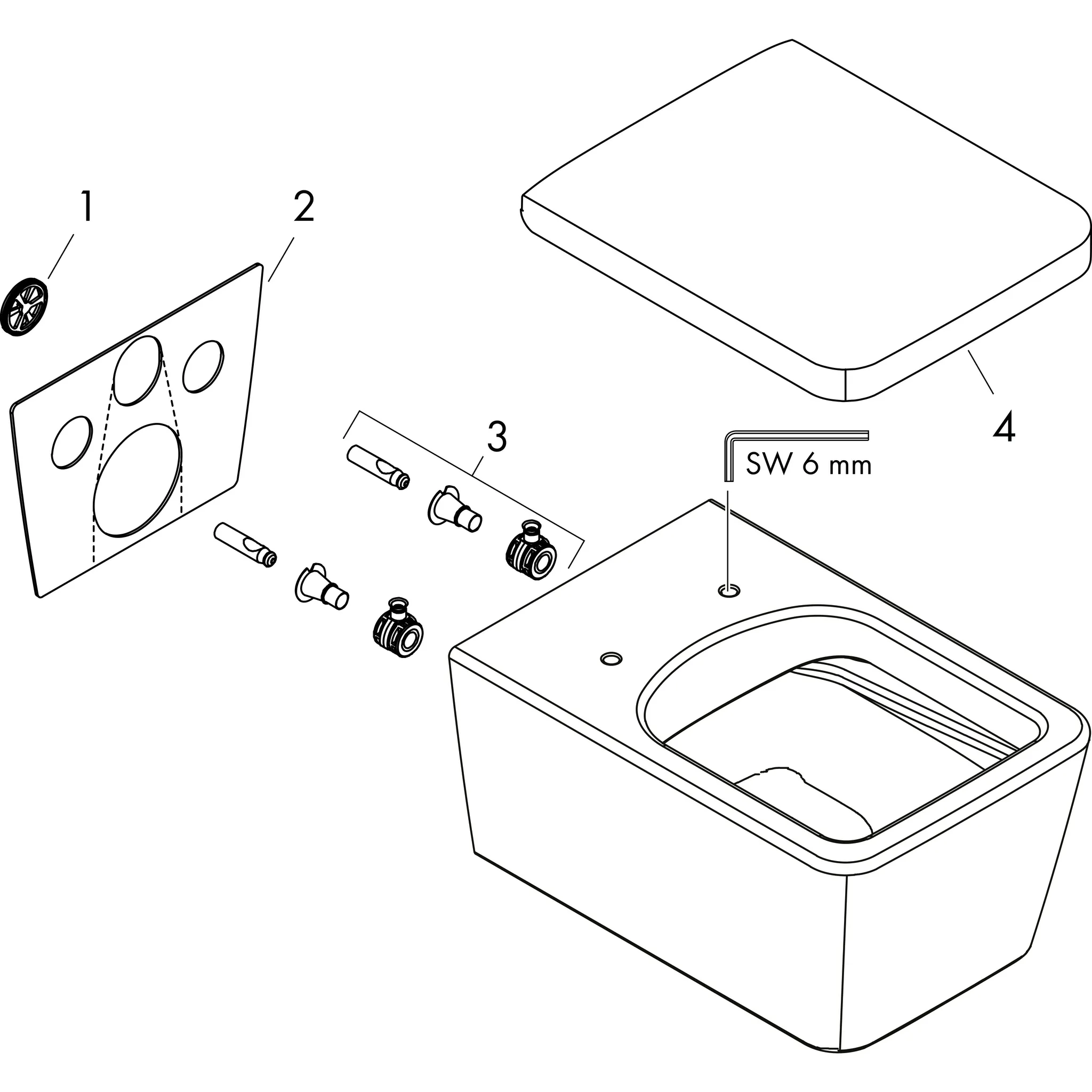 1

2

3

4

SW 6 mm