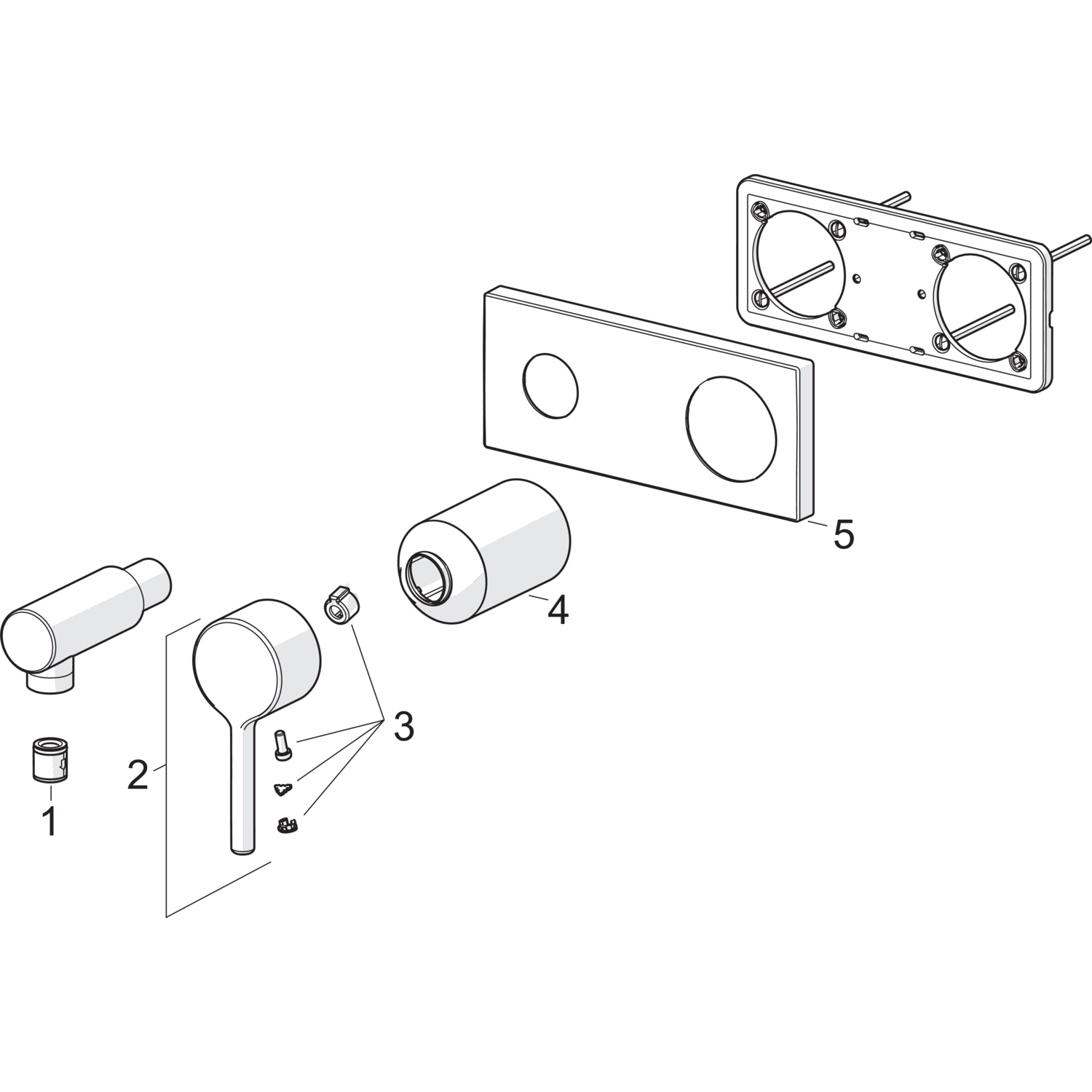 5
4
3
2
1