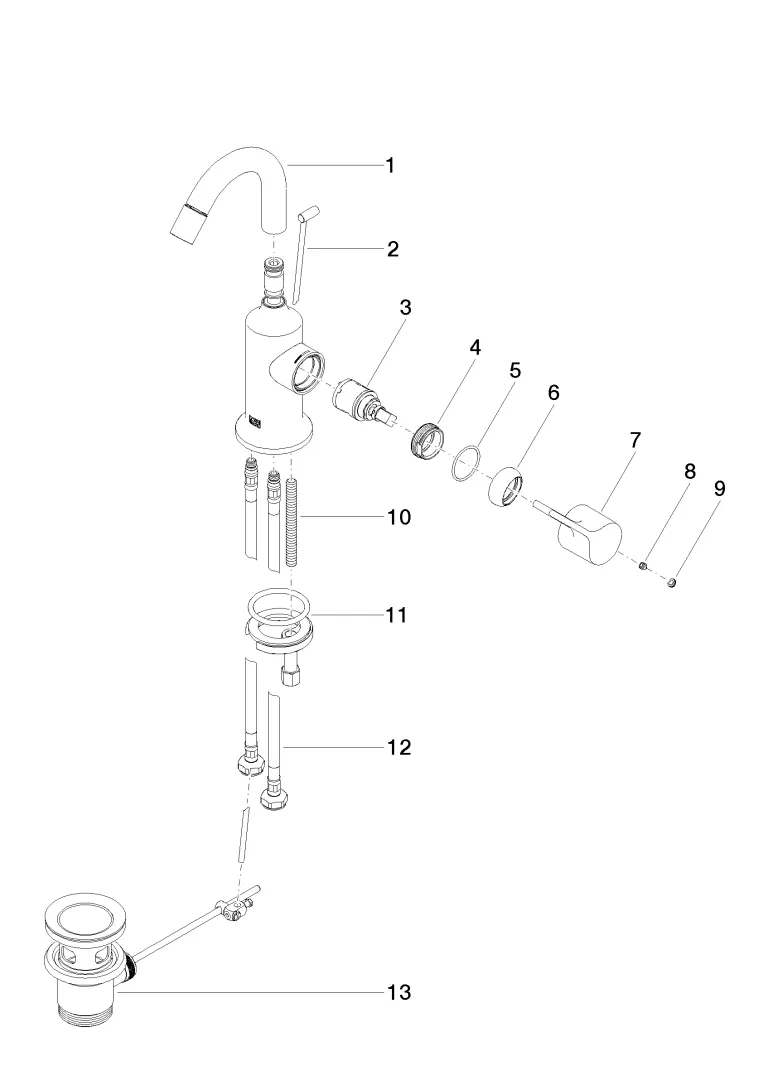 1
2
3
4
5
6
7
8
9
10
11
12
13