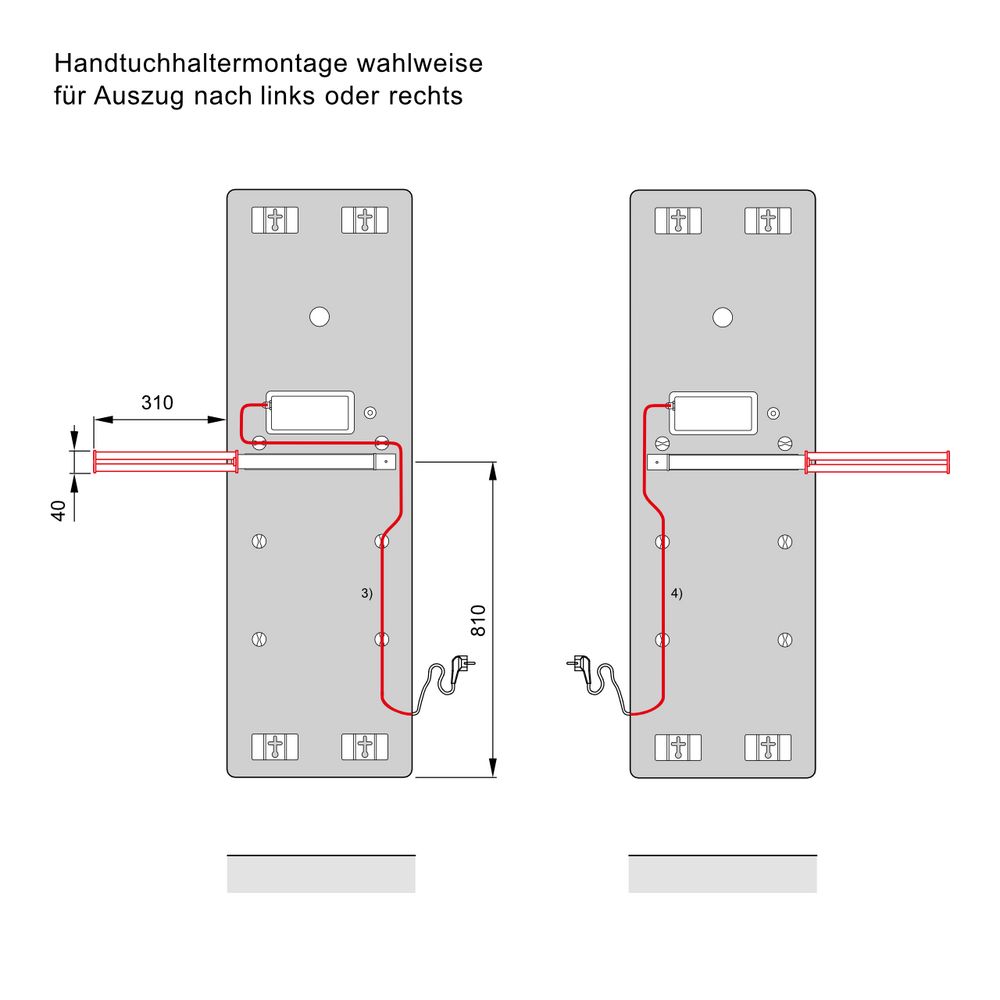 Handtuchhaltermontage wahlweise
für Auszug nach links oder rechts

310

40

3)

810

4)