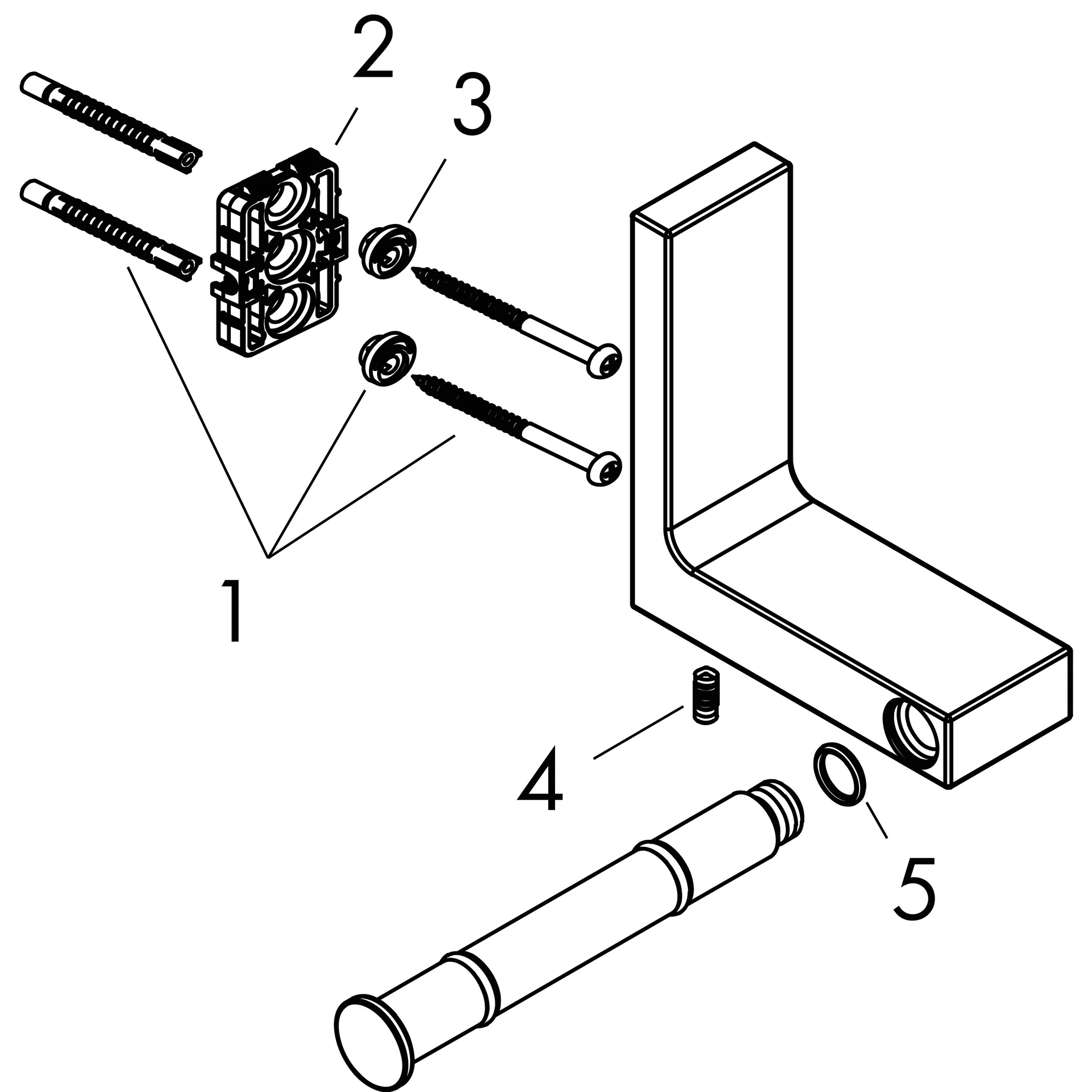 2
3
1
4
5