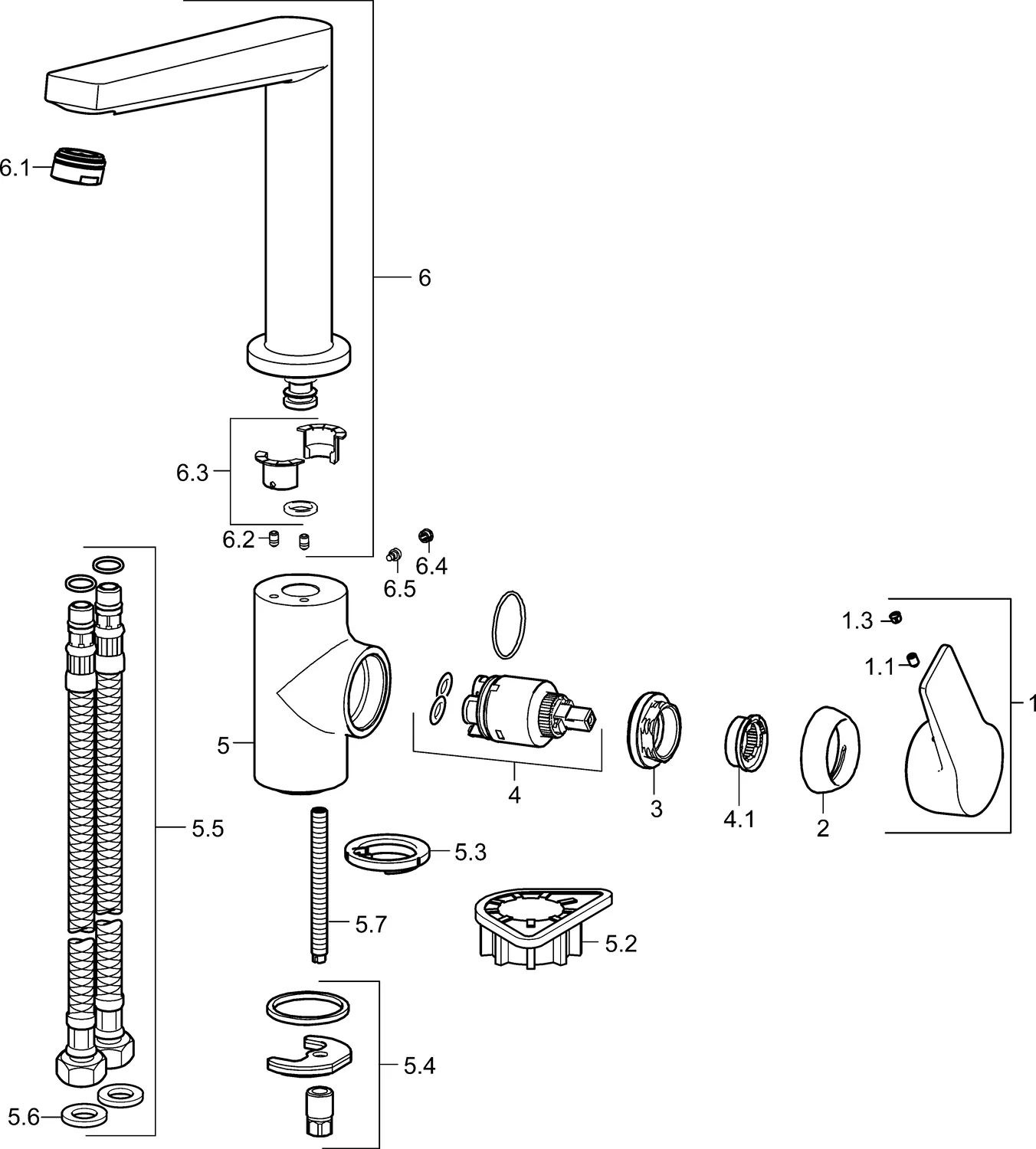 6.1
6
6.3
6.2
6.5
6.4
1.3
1.1
1
5
4
3
4.1
2
5.5
5.3
5.7
5.2
5.4
5.6