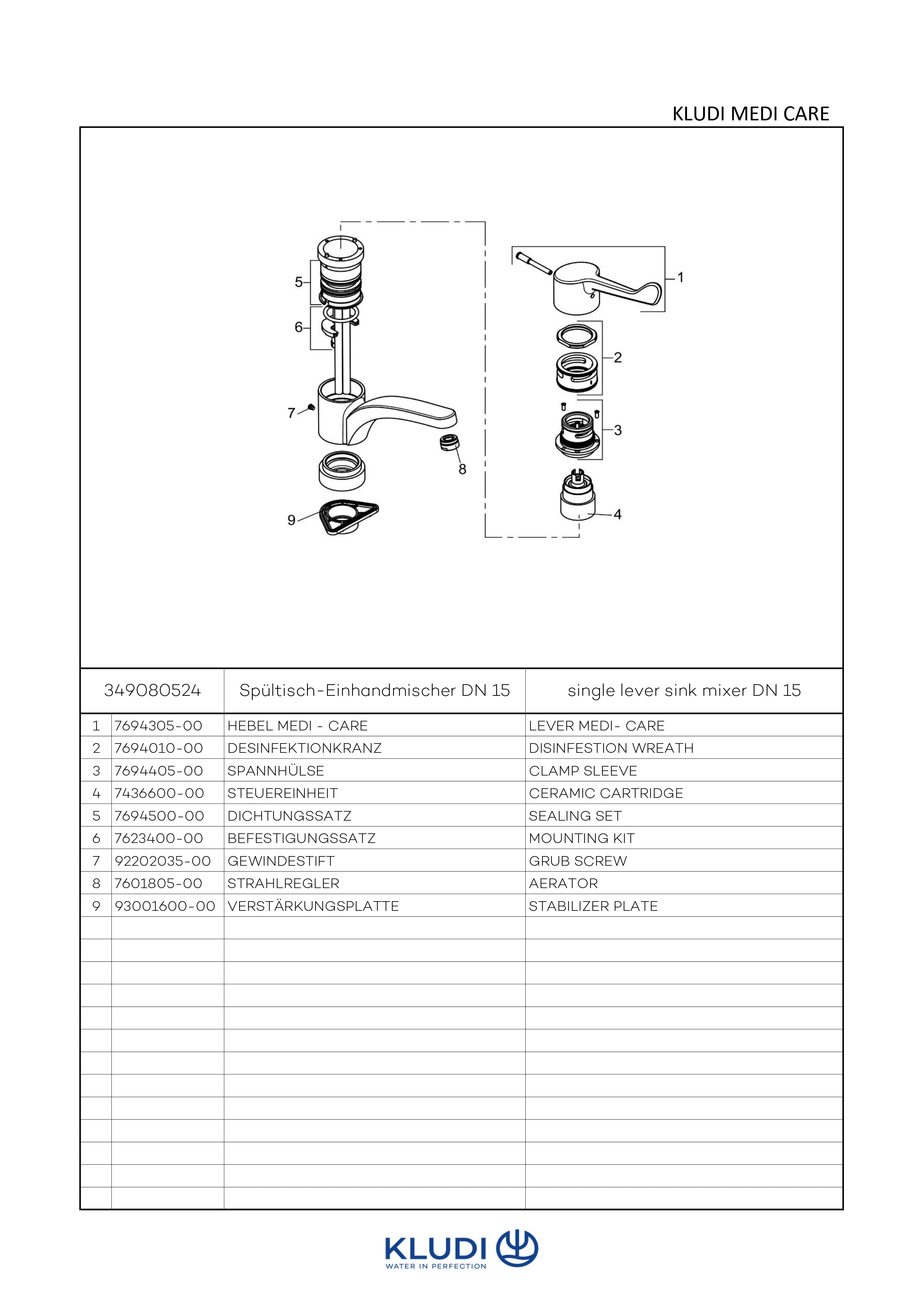 KLUDI MEDI CARE

5
6
7
8
9
1
2
3
4

| 349080524 | | Spültisch-Einhandmischer DN 15 | single lever sink mixer DN 15 |
|---|---|---|---|
| 1 | 7694305-00 | HEBEL MEDI - CARE | LEVER MEDI- CARE |
| 2 | 7694010-00 | DESINFEKTIONKRANZ | DISINFESTION WREATH |
| 3 | 7694405-00 | SPANNHÜLSE | CLAMP SLEEVE |
| 4 | 7436600-00 | STEUEREINHEIT | CERAMIC CARTRIDGE |
| 5 | 7694500-00 | DICHTUNGSSATZ | SEALING SET |
| 6 | 7623400-00 | BEFESTIGUNGSSATZ | MOUNTING KIT |
| 7 | 92202035-00 | GEWINDESTIFT | GRUB SCREW |
| 8 | 7601805-00 | STRAHLREGLER | AERATOR |
| 9 | 93001600-00 | VERSTÄRKUNGSPLATTE | STABILIZER PLATE |

KLUDI
WATER IN PERFECTION